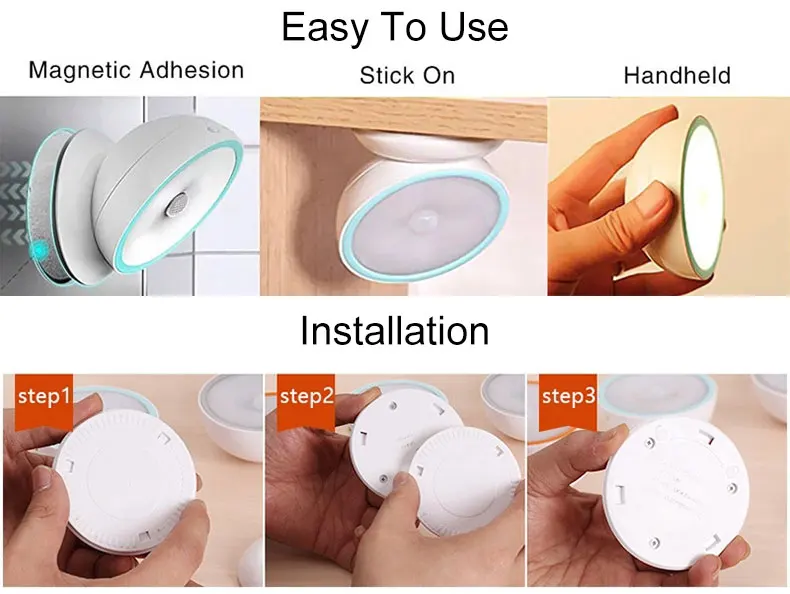 Easy To Use

Magnetic Adhesion

Stick On

Handheld

Installation

step1

step2

step3