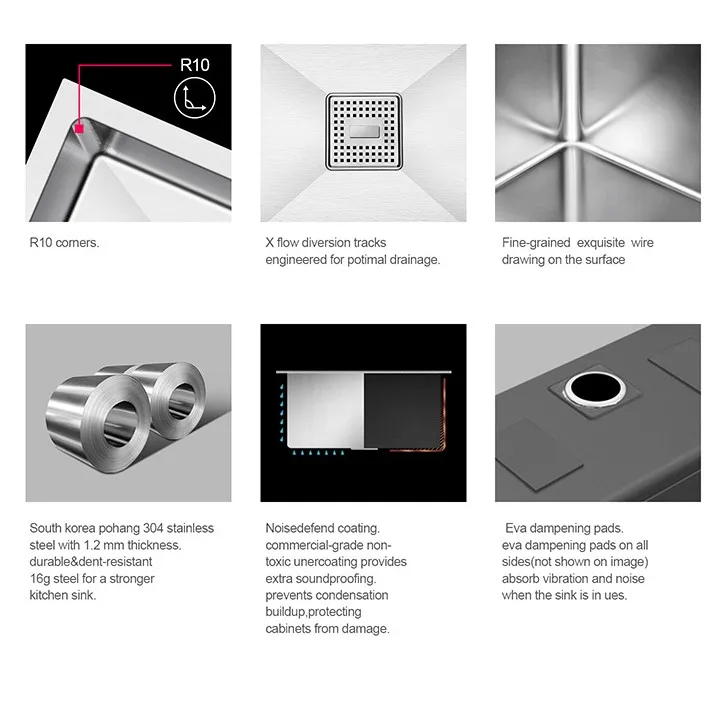 R10

R10 corners.

X flow diversion tracks engineered for potimal drainage.

Fine-grained exquisite wire drawing on the surface

South korea pohang 304 stainless steel with 1.2 mm thickness. durable&dent-resistant 16g steel for a stronger kitchen sink.

Noisedefend coating. commercial-grade non-toxic unercoating provides extra soundproofing. prevents condensation buildup,protecting cabinets from damage.

Eva dampening pads. eva dampening pads on all sides(not shown on image) absorb vibration and noise when the sink is in ues.