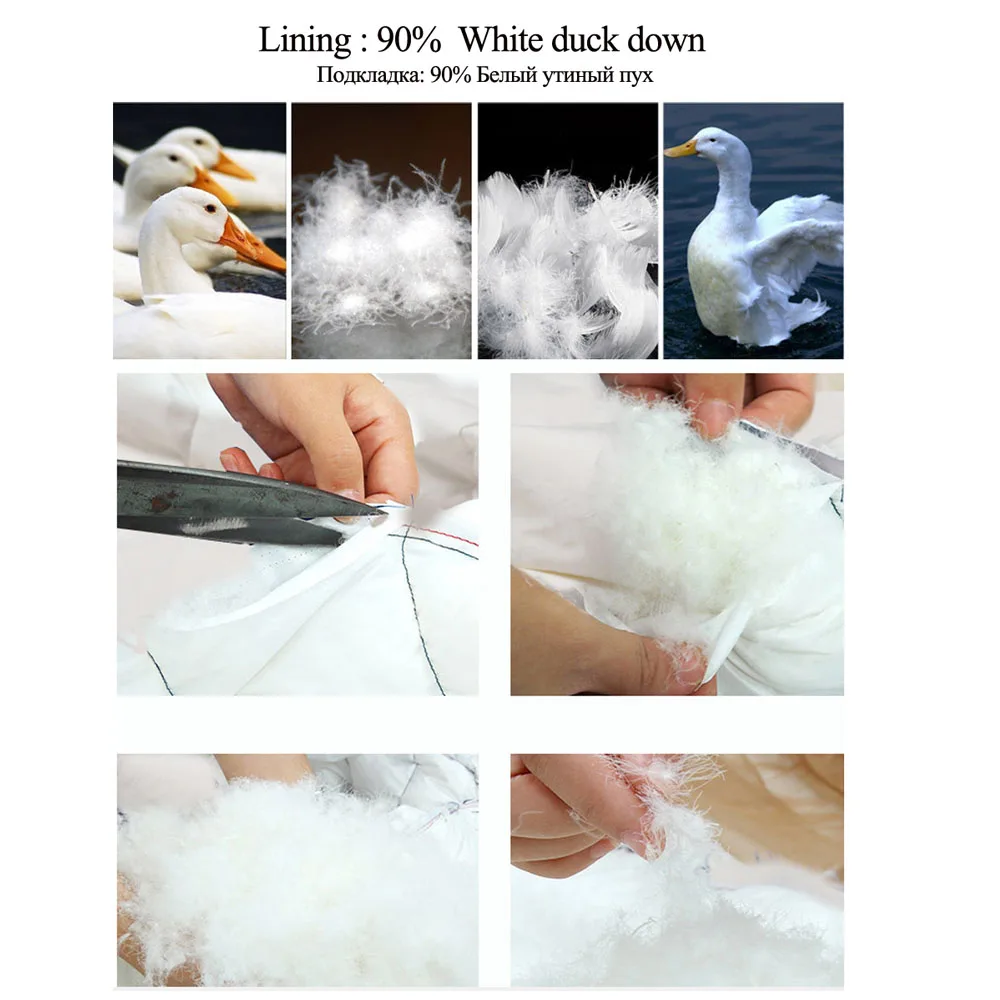 Lining : 90% White duck down
Подкладка: 90% Белый утиный пух