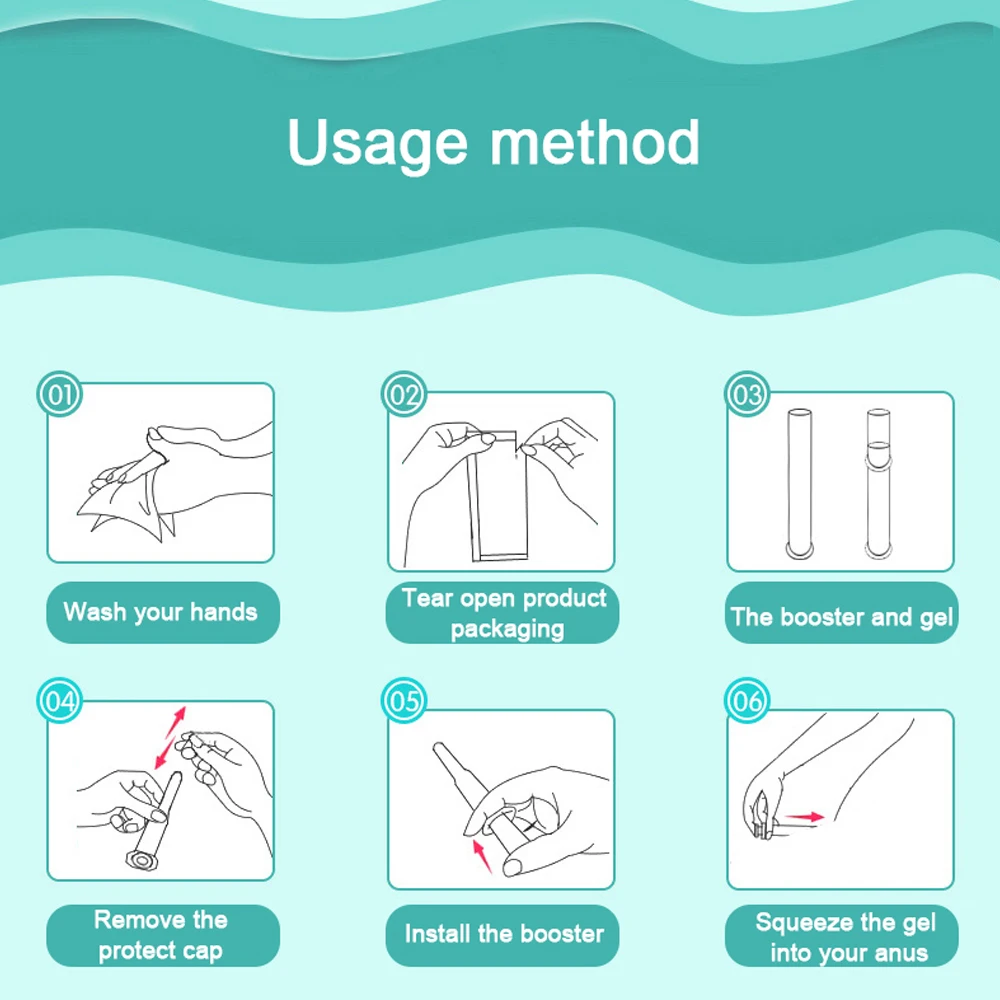 Usage method

01

Wash your hands

02

Tear open product packaging

03

The booster and gel

04

Remove the protect cap

05

Install the booster

06

Squeeze the gel into your anus