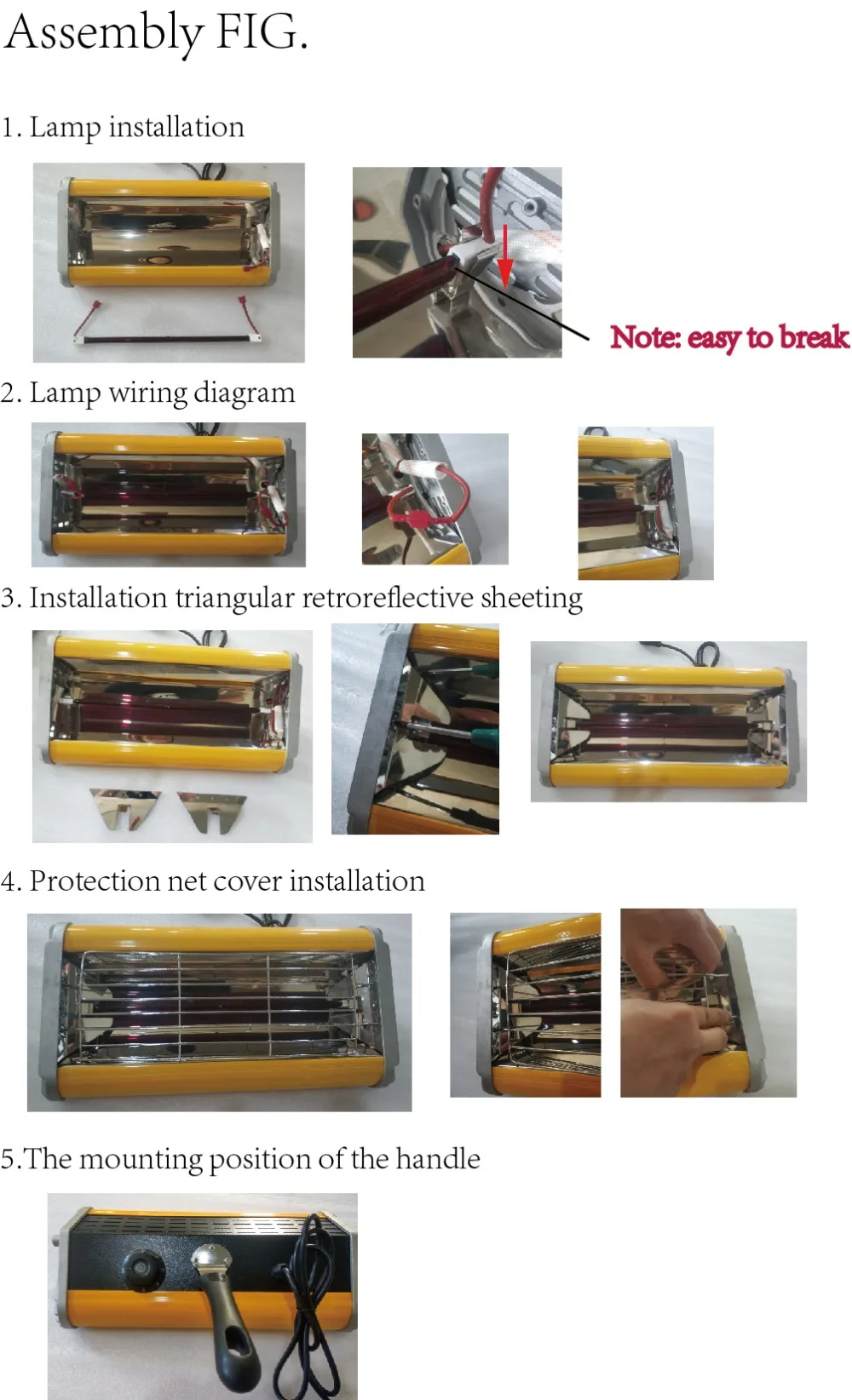 Assembly FIG.

1. Lamp installation

Note: easy to break

2. Lamp wiring diagram

3. Installation triangular retroreflective sheeting

4. Protection net cover installation

5.The mounting position of the handle