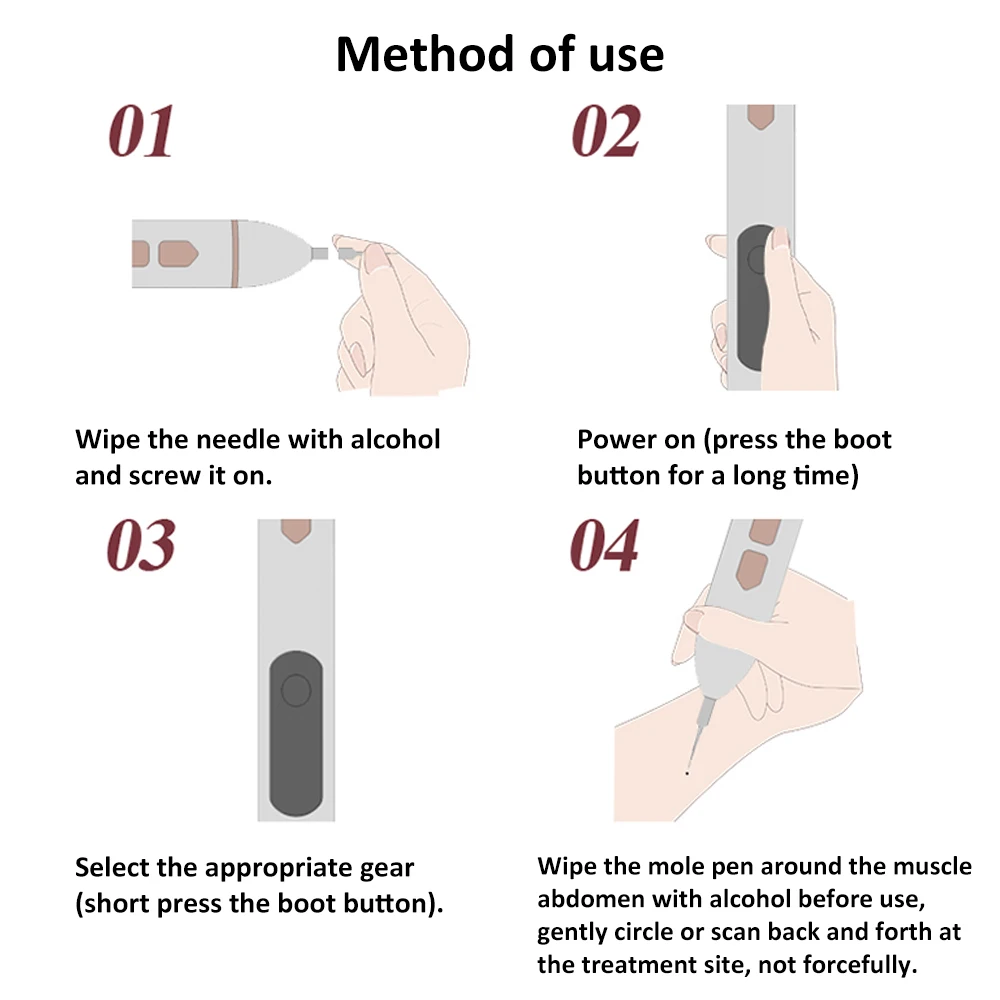 Method of use

01

Wipe the needle with alcohol and screw it on.

02

Power on (press the boot button for a long time)

03

Select the appropriate gear (short press the boot button).

04

Wipe the mole pen around the muscle abdomen with alcohol before use, gently circle or scan back and forth at the treatment site, not forcefully.