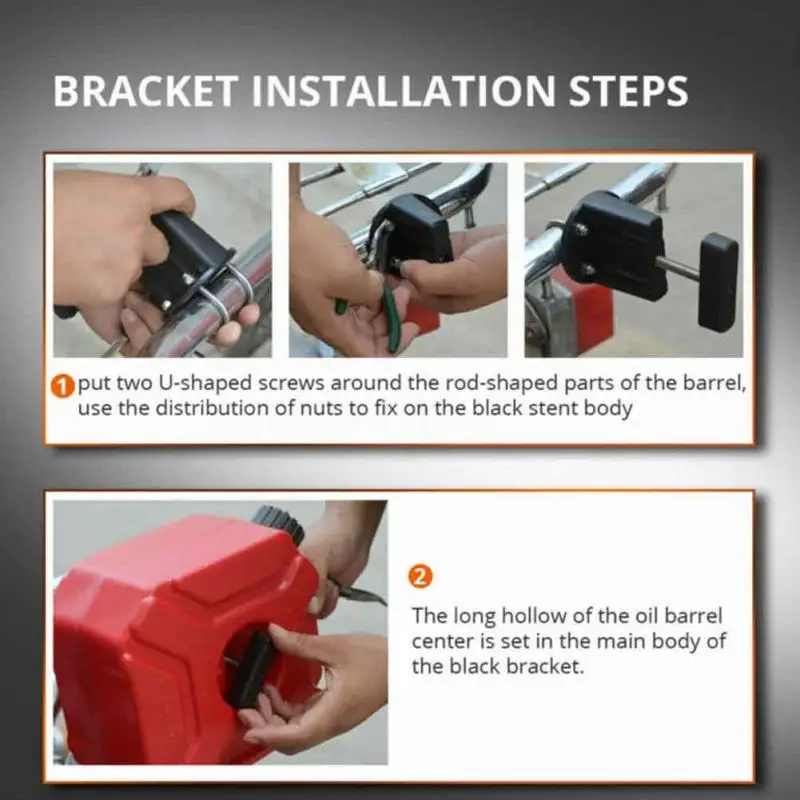 BRACKET INSTALLATION STEPS

1 put two U-shaped screws around the rod-shaped parts of the barrel, use the distribution of nuts to fix on the black stent body

2

The long hollow of the oil barrel center is set in the main body of the black bracket.