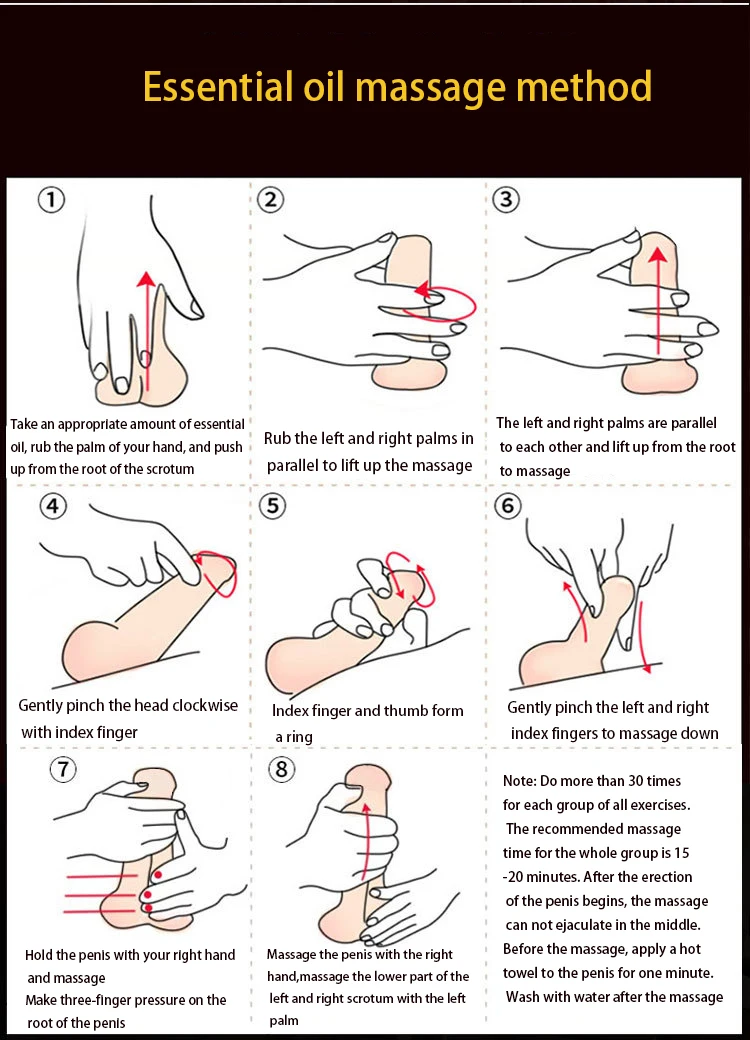 Essential oil massage method

①
Take an appropriate amount of essential oil, rub the palm of your hand, and push up from the root of the scrotum

②
Rub the left and right palms in parallel to lift up the massage

③
The left and right palms are parallel to each other and lift up from the root to massage

④
Gently pinch the head clockwise with index finger

⑤
Index finger and thumb form a ring

⑥
Gently pinch the left and right index fingers to massage down

⑦
Hold the penis with your right hand and massage
Make three-finger pressure on the root of the penis

⑧
Massage the penis with the right hand,massage the lower part of the left and right scrotum with the left palm

Note: Do more than 30 times for each group of all exercises. The recommended massage time for the whole group is 15 -20 minutes. After the erection of the penis begins, the massage can not ejaculate in the middle. Before the massage, apply a hot towel to the penis for one minute. Wash with water after the massage