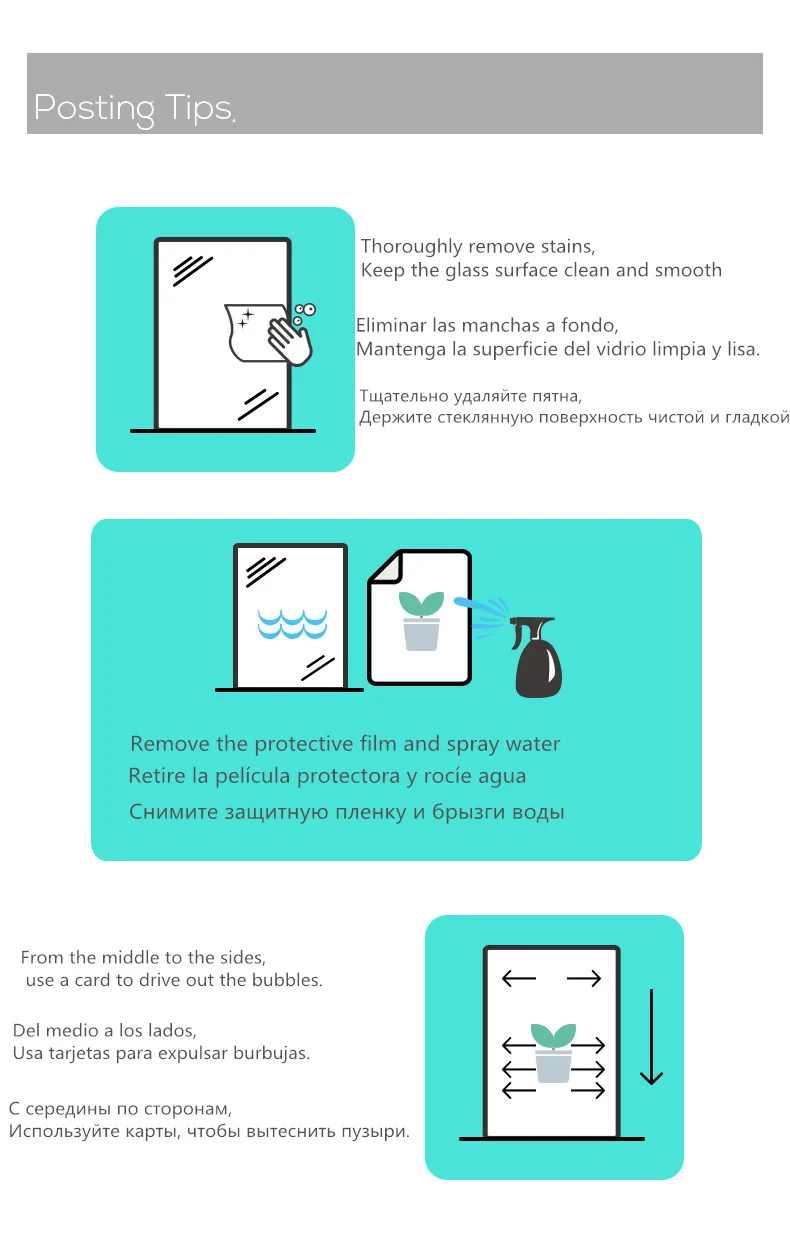 Posting Tips,

Thoroughly remove stains,
Keep the glass surface clean and smooth

Eliminar las manchas a fondo,
Mantenga la superficie del vidrio limpia y lisa.

Тщательно удаляйте пятна,
Держите стеклянную поверхность чистой и гладкой

Remove the protective film and spray water
Retire la película protectora y rocíe agua
Снимите защитную пленку и брызги воды

From the middle to the sides,
use a card to drive out the bubbles.

Del medio a los lados,
Usa tarjetas para expulsar burbujas.

С середины по сторонам,
Используйте карты, чтобы вытеснить пузыри.