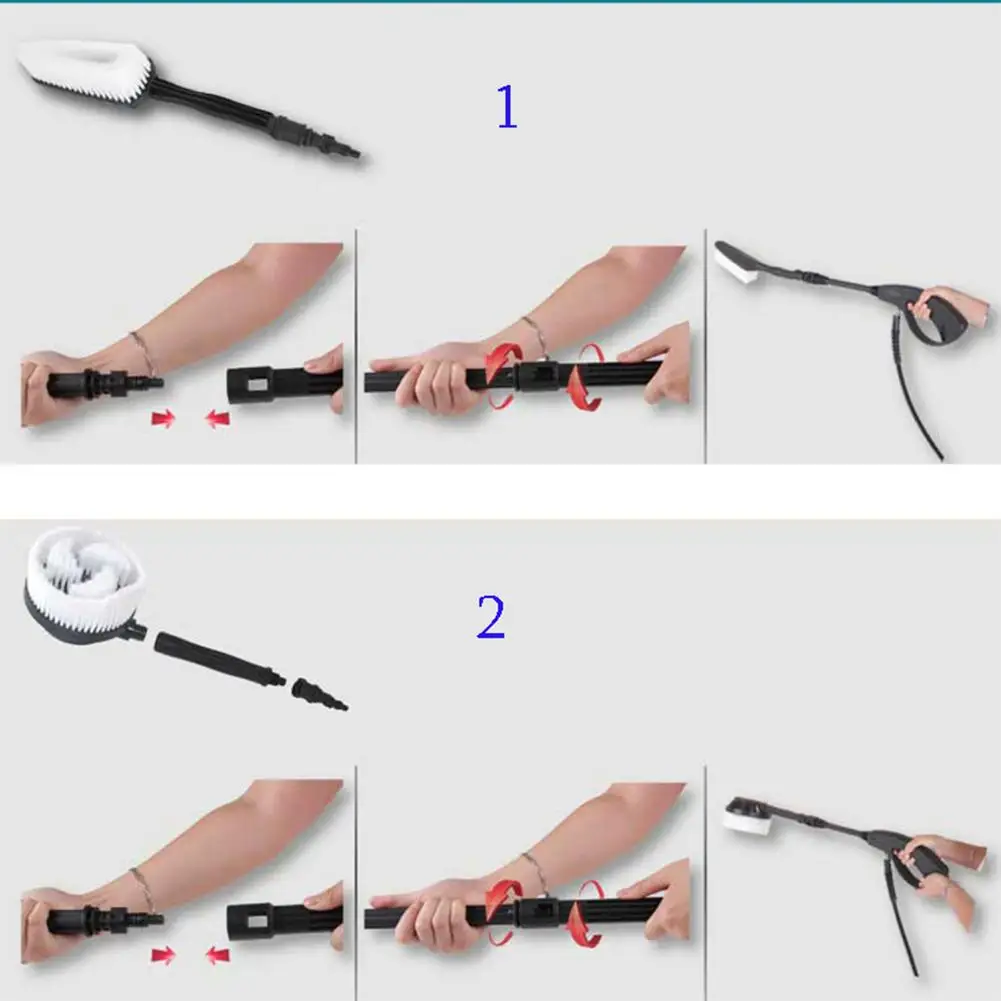 1

2