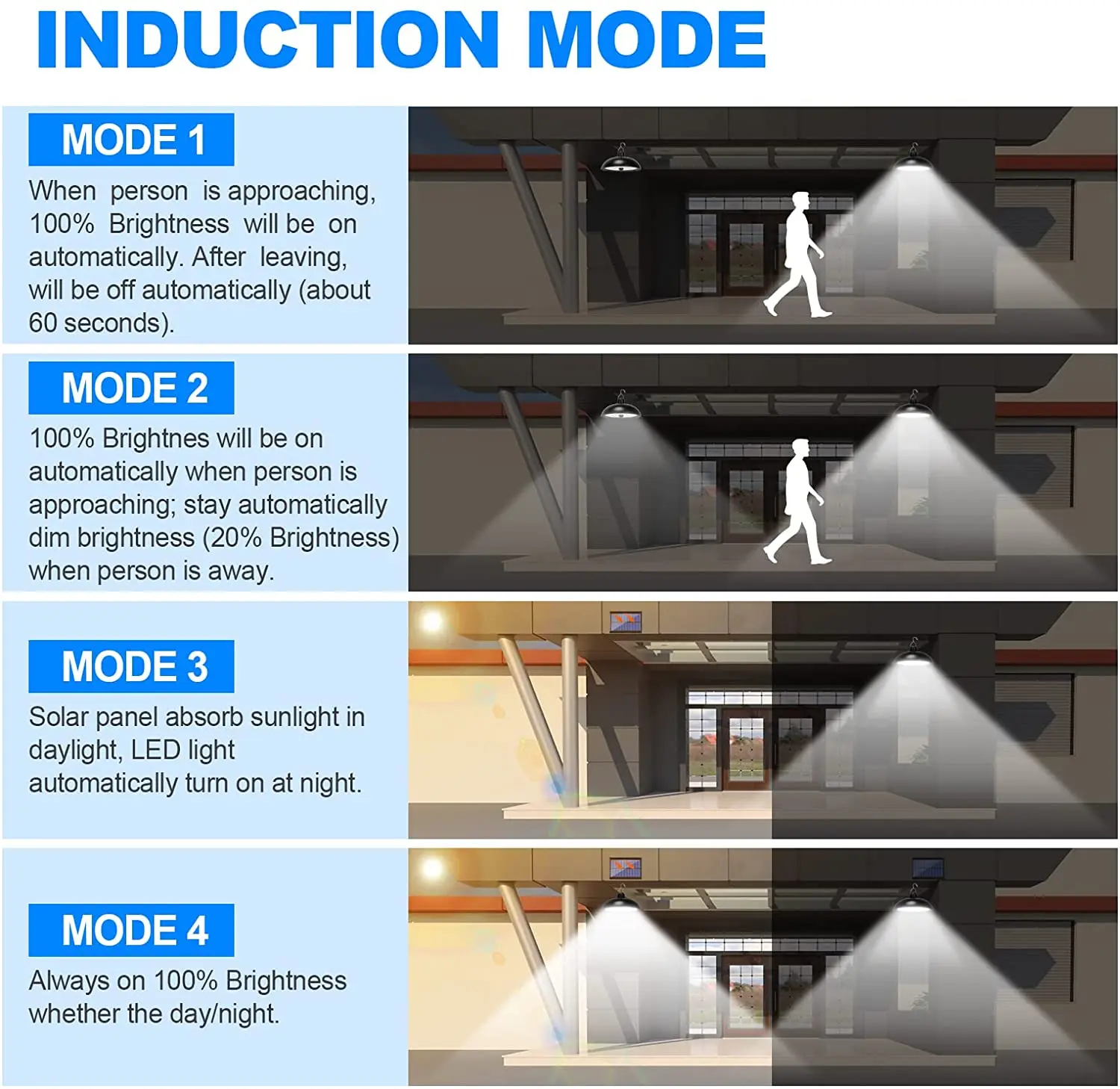 INDUCTION MODE

MODE 1

When person is approaching, 100% Brightness will be on automatically. After leaving, will be off automatically (about 60 seconds).

MODE 2

100% Brightnes will be on automatically when person is approaching; stay automatically dim brightness (20% Brightness) when person is away.

MODE 3

Solar panel absorb sunlight in daylight, LED light automatically turn on at night.

MODE 4

Always on 100% Brightness whether the day/night.