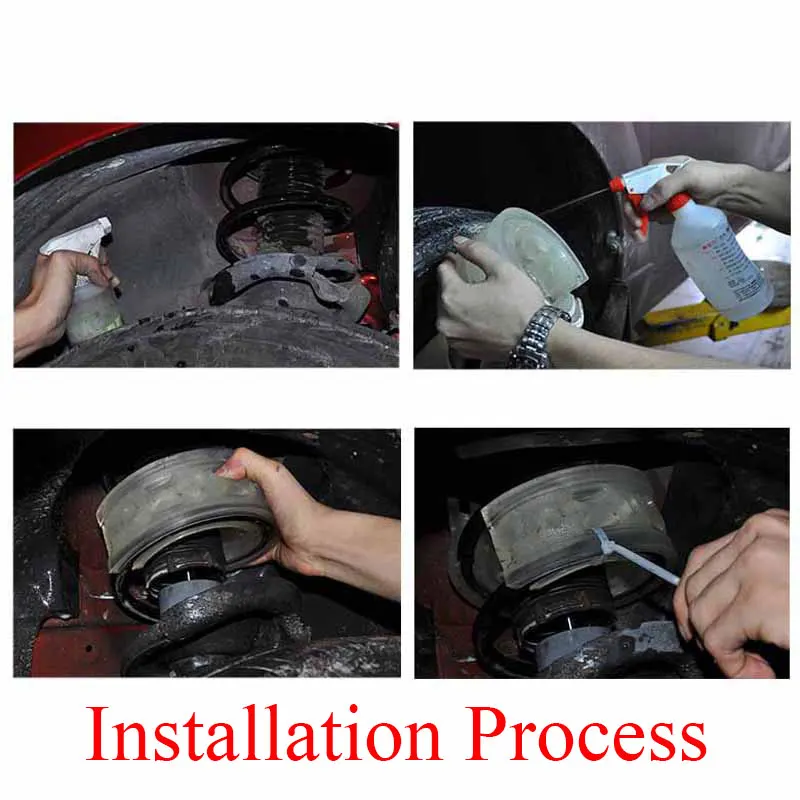 Installation Process