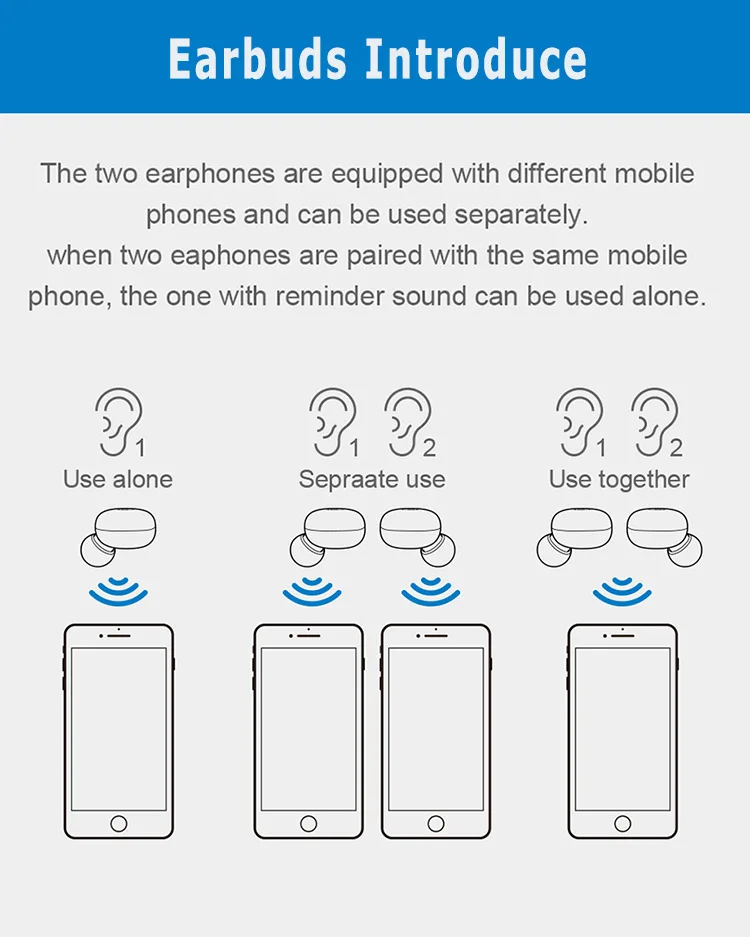 Earbuds Introduce

The two earphones are equipped with different mobile phones and can be used separately.
when two eaphones are paired with the same mobile phone, the one with reminder sound can be used alone.

1
Use alone

1 2
Sepraate use

1 2
Use together