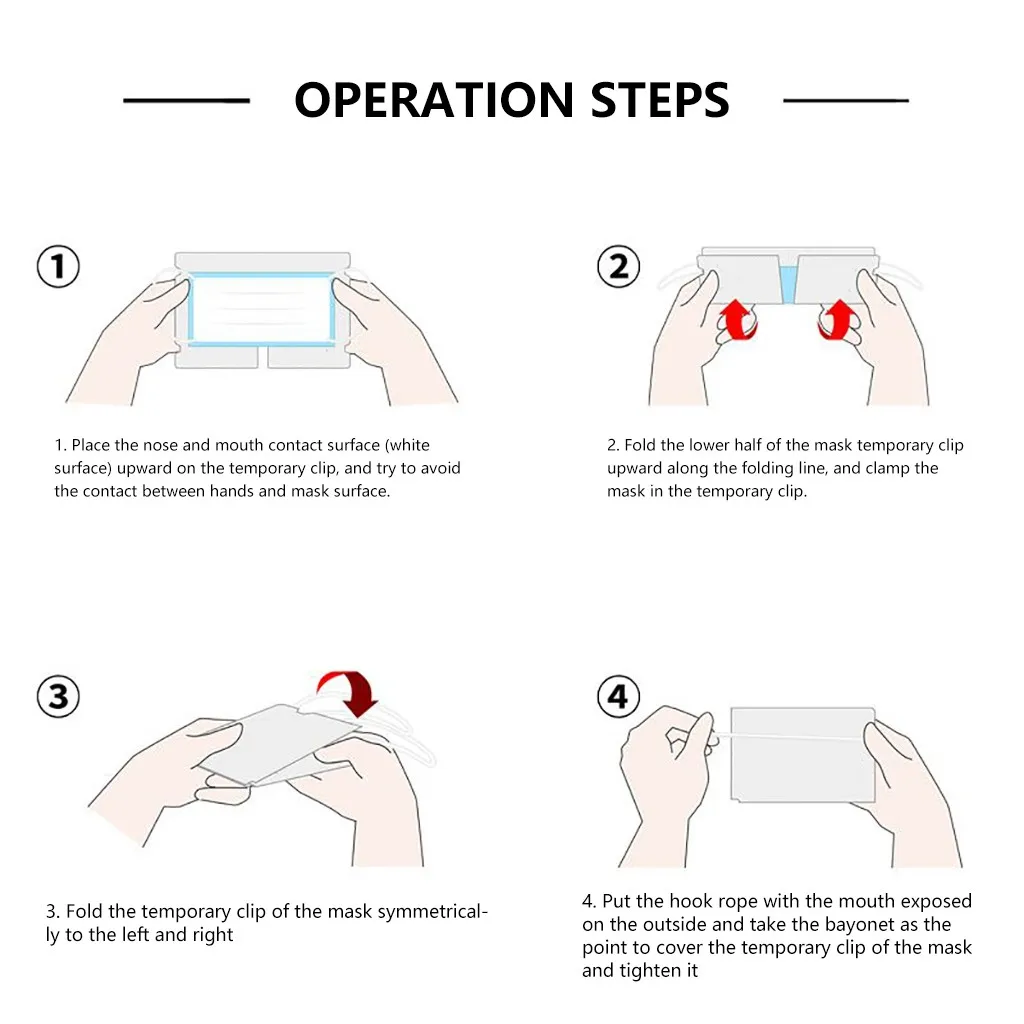 OPERATION STEPS

①

1. Place the nose and mouth contact surface (white surface) upward on the temporary clip, and try to avoid the contact between hands and mask surface.

②

2. Fold the lower half of the mask temporary clip upward along the folding line, and clamp the mask in the temporary clip.

③

3. Fold the temporary clip of the mask symmetrically to the left and right

④

4. Put the hook rope with the mouth exposed on the outside and take the bayonet as the point to cover the temporary clip of the mask and tighten it