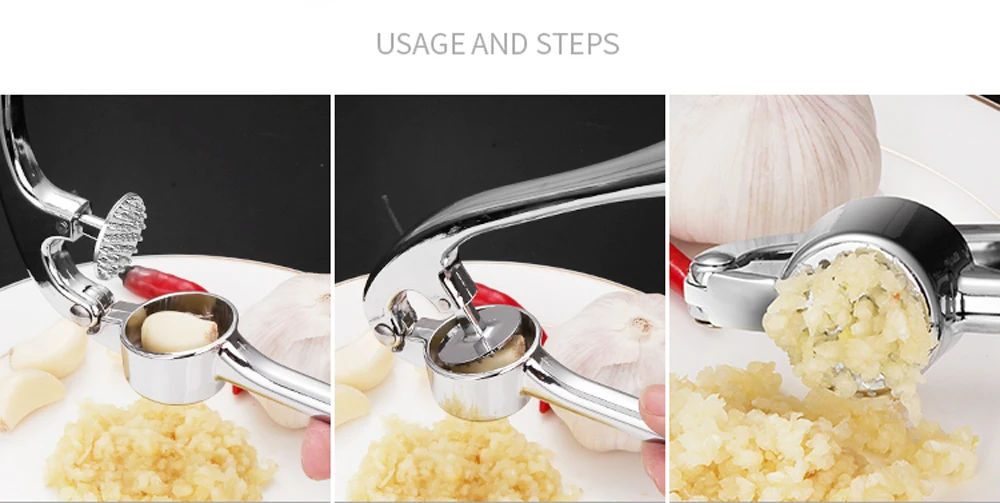 USAGE AND STEPS