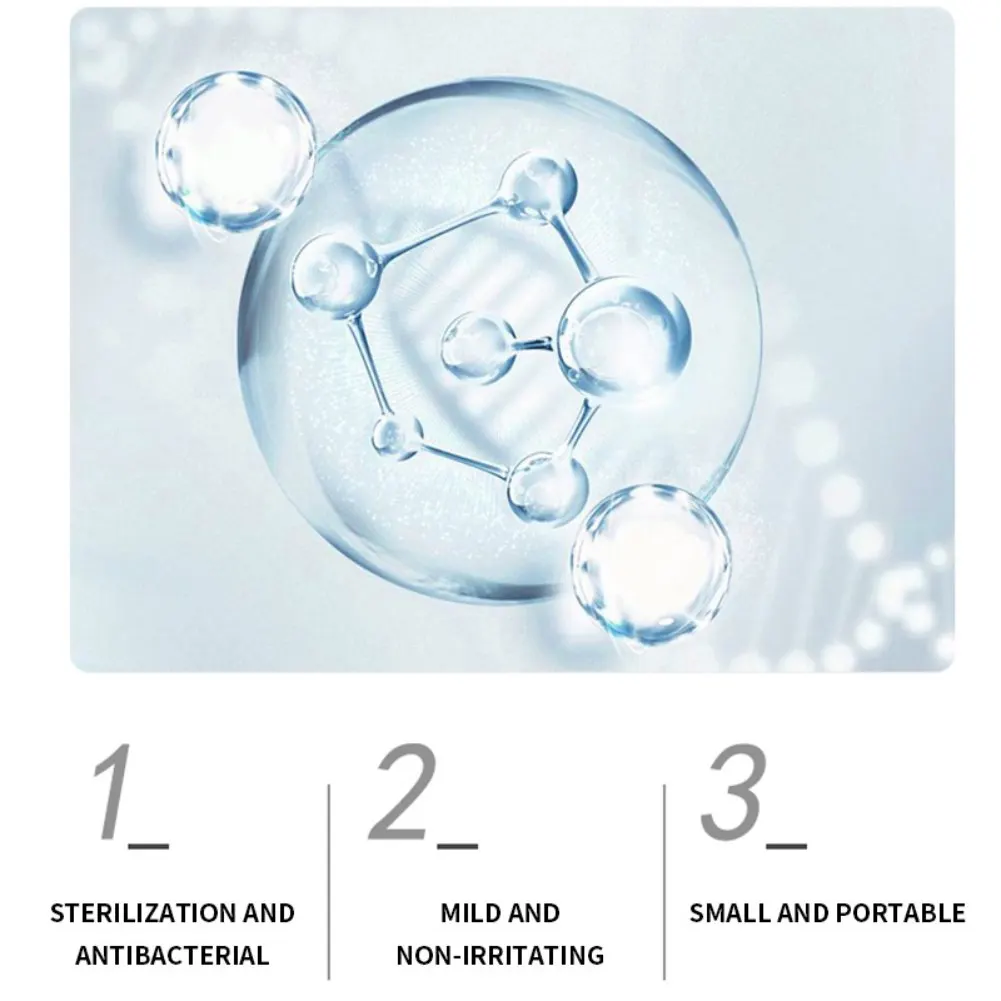 1_

STERILIZATION AND ANTIBACTERIAL

2_

MILD AND NON-IRRITATING

3_

SMALL AND PORTABLE