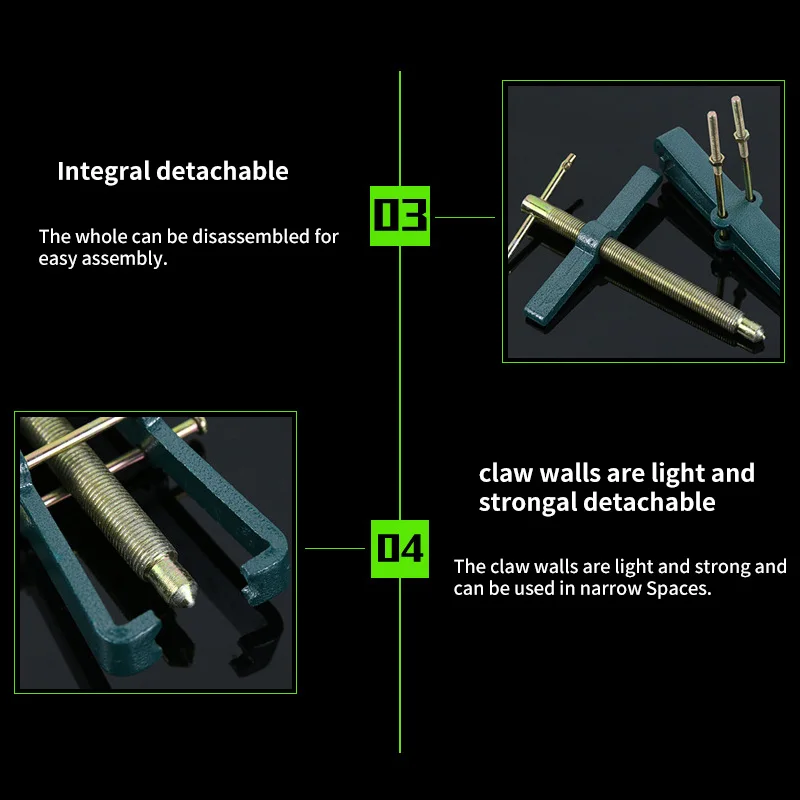 Integral detachable

The whole can be disassembled for easy assembly.

03

claw walls are light and strongal detachable

04

The claw walls are light and strong and can be used in narrow Spaces.