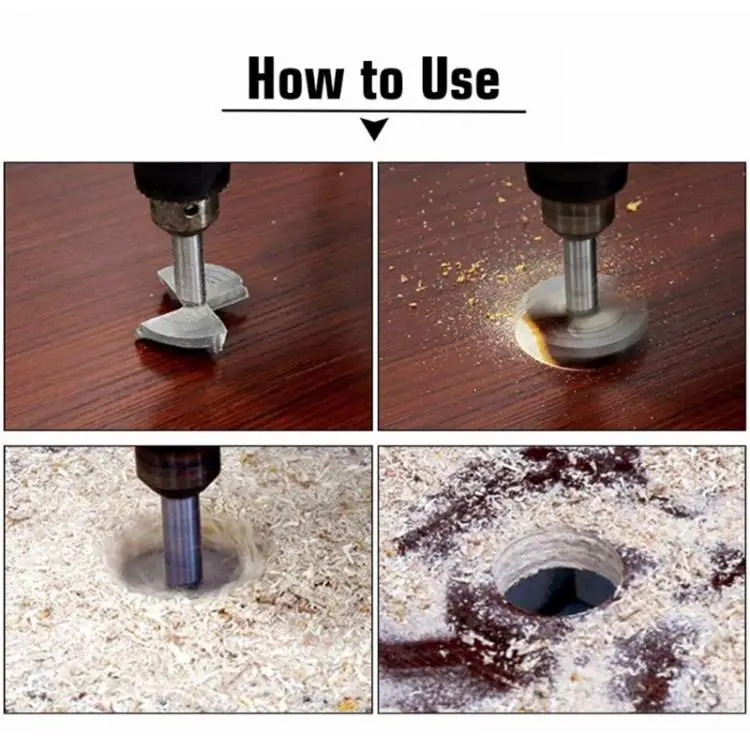 How to Use