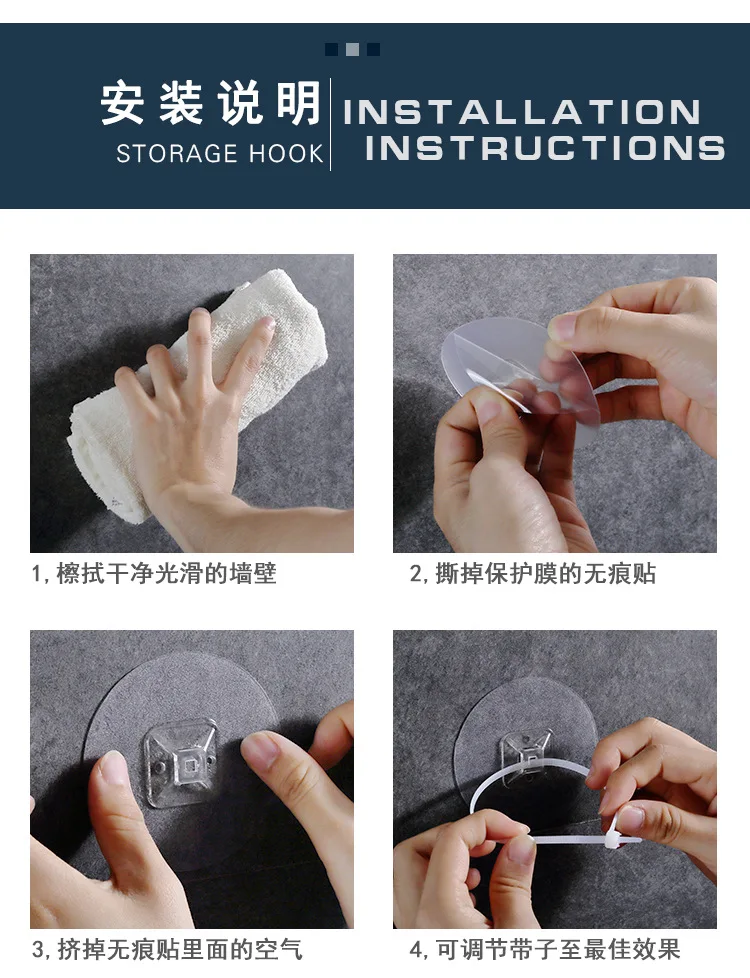 安装说明
STORAGE HOOK

INSTALLATION INSTRUCTIONS

1, 檫拭干净光滑的墙壁

2, 撕掉保护膜的无痕贴

3, 挤掉无痕贴里面的空气

4, 可调节带子至最佳效果