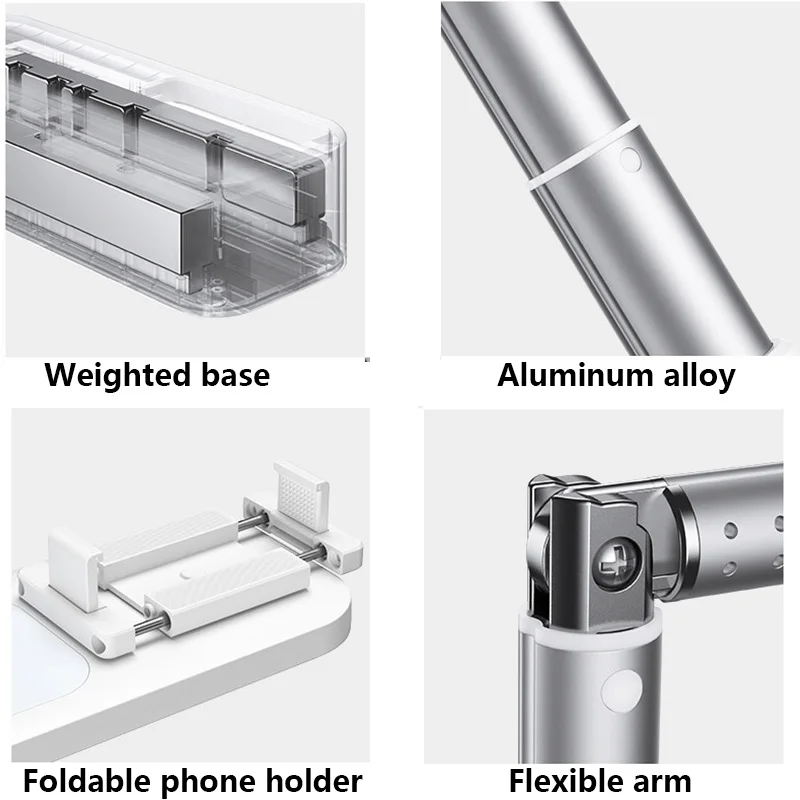 Weighted base

Aluminum alloy

Foldable phone holder

Flexible arm