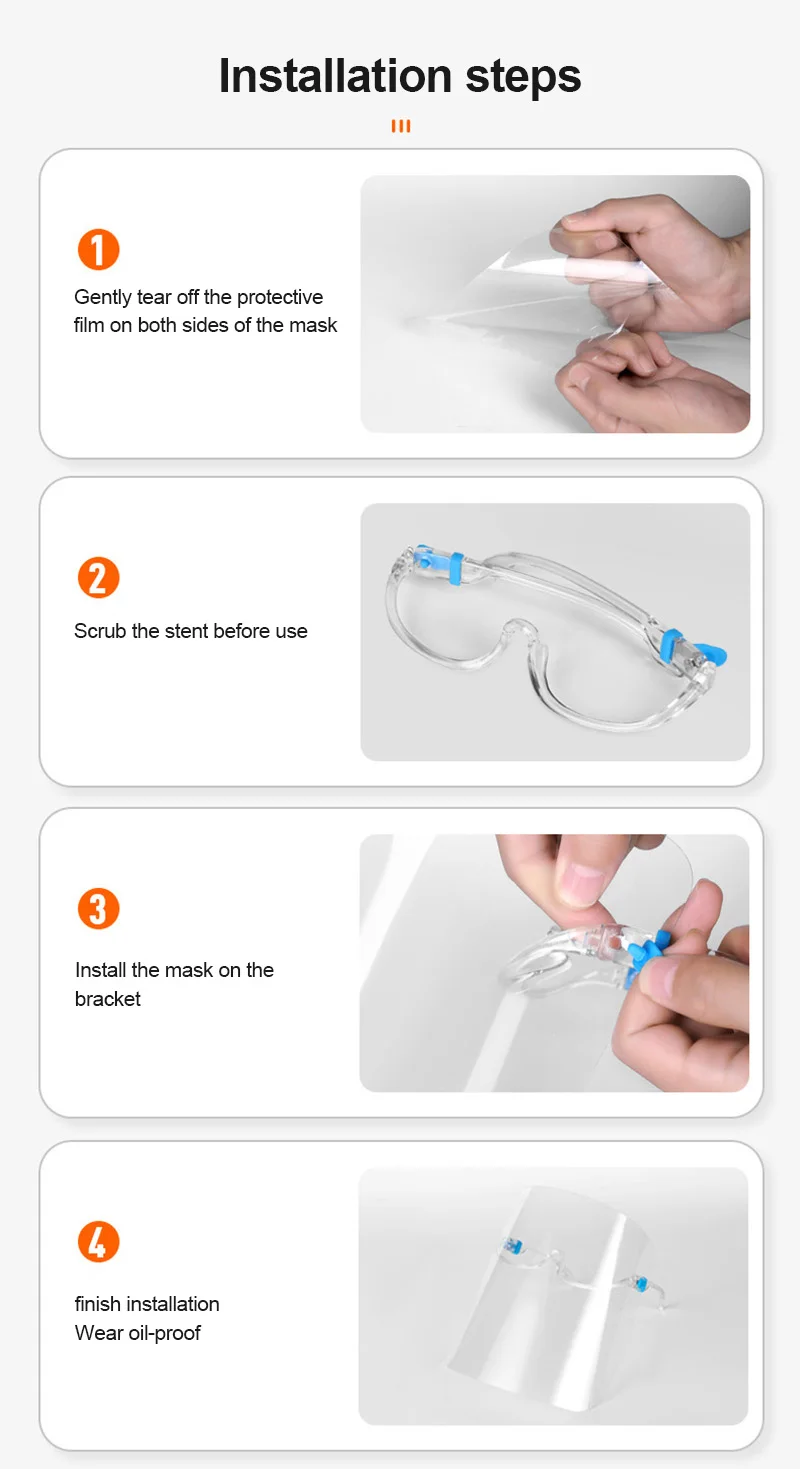 Installation steps

1
Gently tear off the protective film on both sides of the mask

2
Scrub the stent before use

3
Install the mask on the bracket

4
finish installation
Wear oil-proof