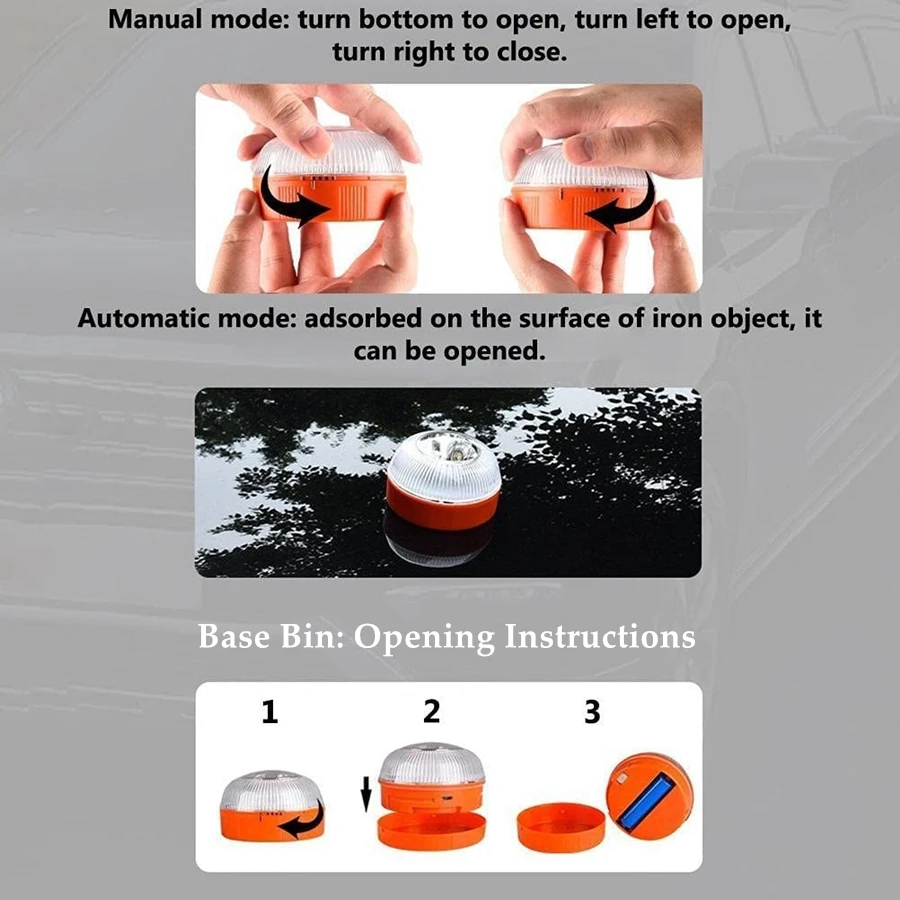 Manual mode: turn bottom to open, turn left to open, turn right to close.

Automatic mode: adsorbed on the surface of iron object, it can be opened.

Base Bin: Opening Instructions

1

2

3