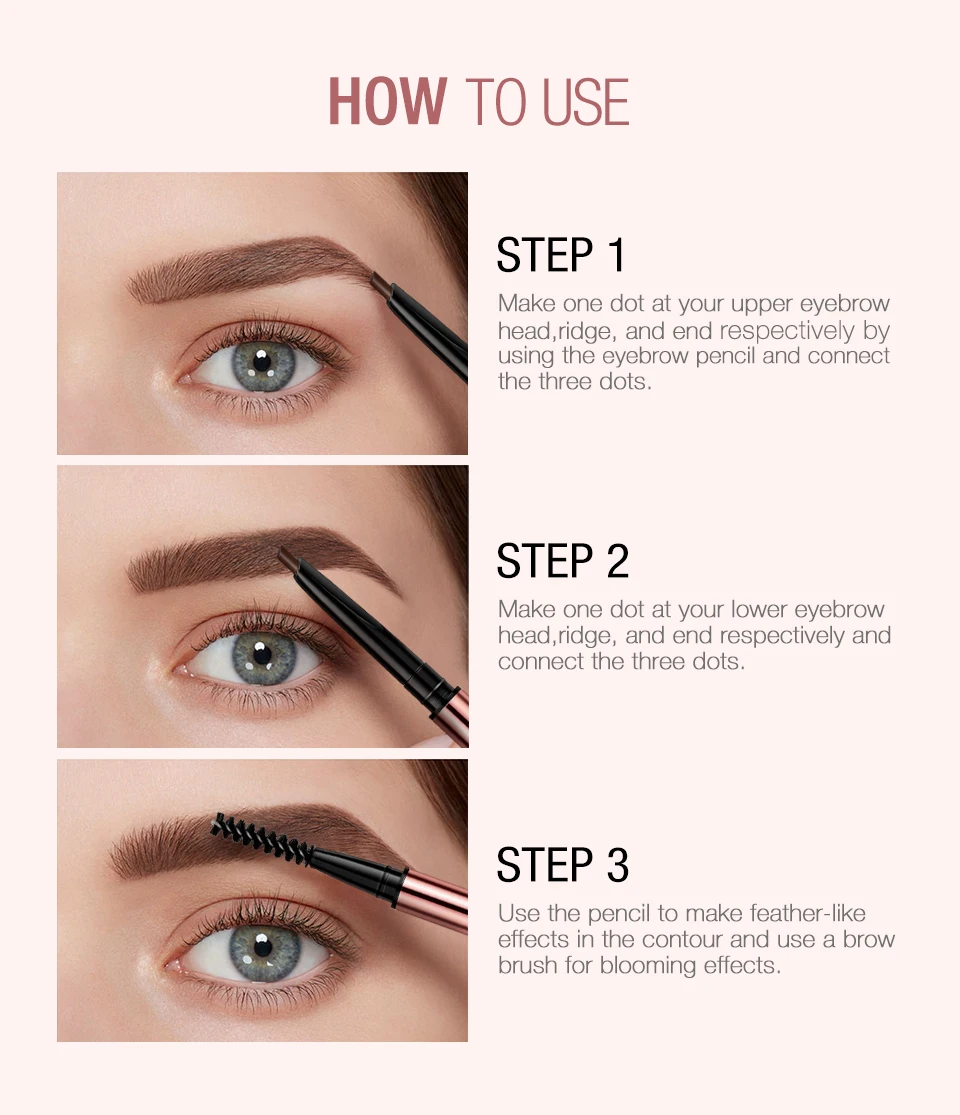 HOW TO USE

STEP 1

Make one dot at your upper eyebrow head,ridge, and end respectively by using the eyebrow pencil and connect the three dots.

STEP 2

Make one dot at your lower eyebrow head,ridge, and end respectively and connect the three dots.

STEP 3

Use the pencil to make feather-like effects in the contour and use a brow brush for blooming effects.