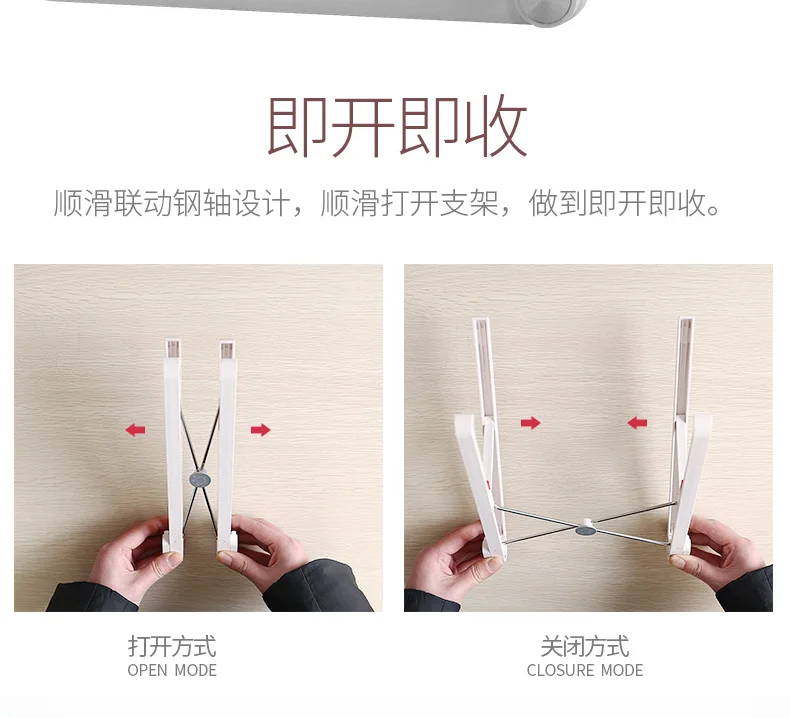 即开即收

顺滑联动钢轴设计，顺滑打开支架，做到即开即收。

打开方式
OPEN MODE

关闭方式
CLOSURE MODE