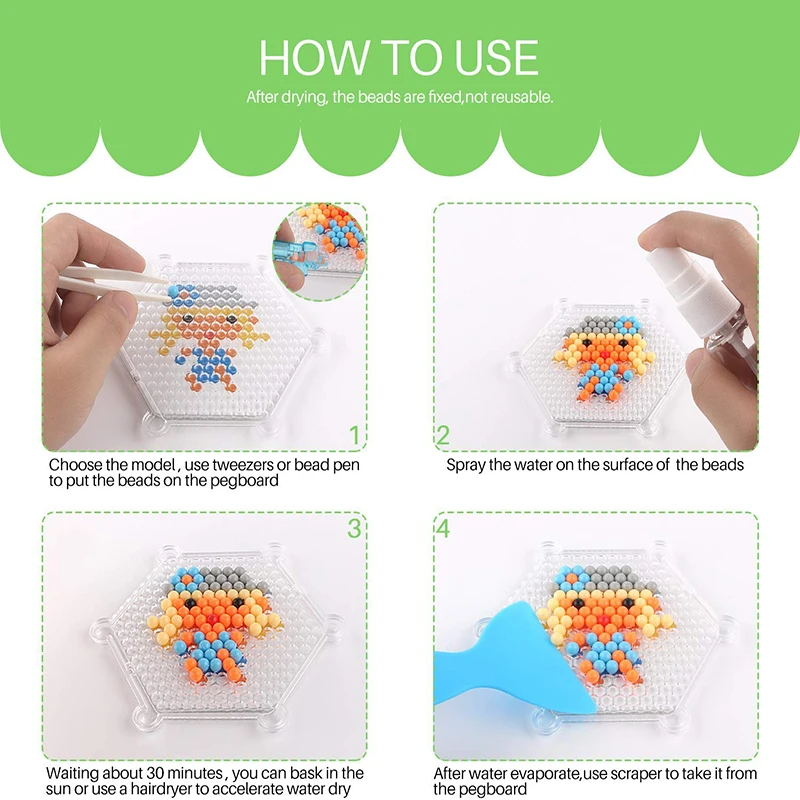 HOW TO USE

After drying, the beads are fixed,not reusable.

1

Choose the model , use tweezers or bead pen to put the beads on the pegboard

2

Spray the water on the surface of the beads

3

Waiting about 30 minutes , you can bask in the sun or use a hairdryer to accelerate water dry

4

After water evaporate,use scraper to take it from the pegboard