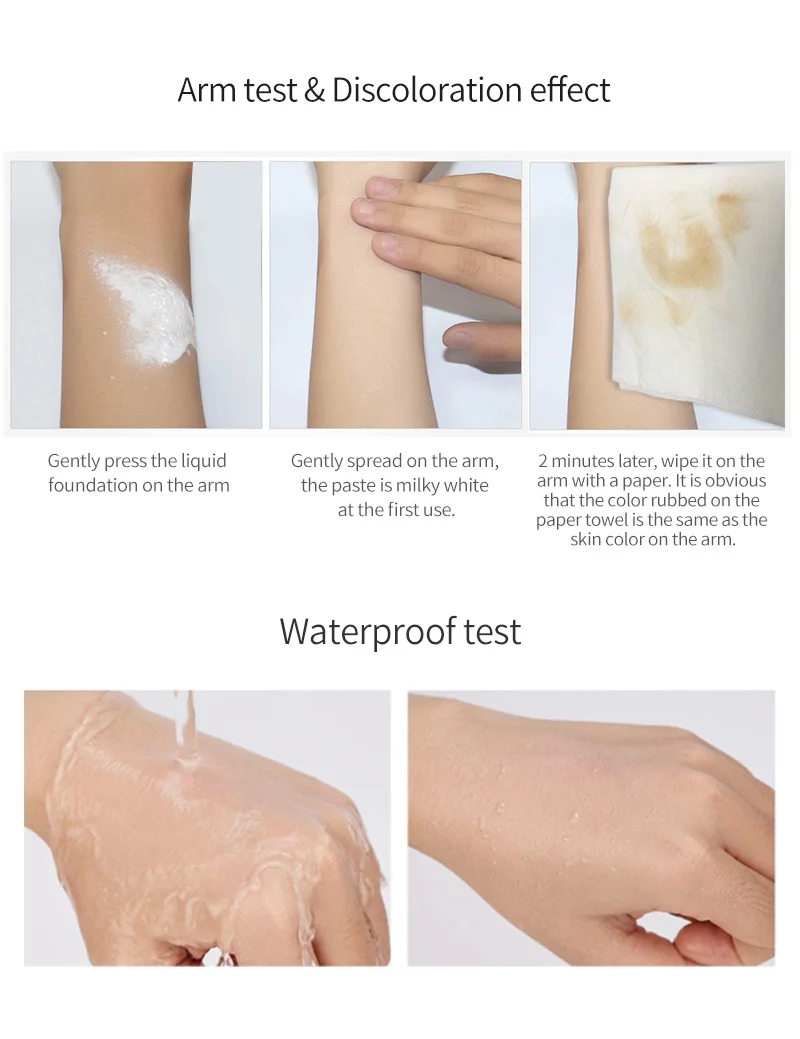 Arm test & Discoloration effect

Gently press the liquid foundation on the arm

Gently spread on the arm, the paste is milky white at the first use.

2 minutes later, wipe it on the arm with a paper. It is obvious that the color rubbed on the paper towel is the same as the skin color on the arm.

Waterproof test