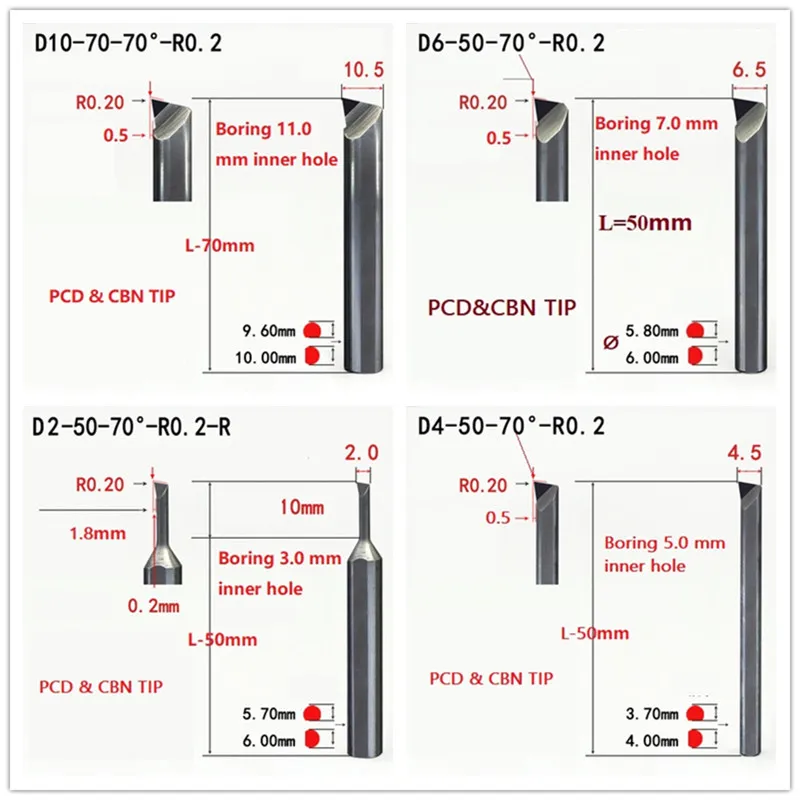 D10-70-70°-R0.2

10.5

R0.20

0.5

Boring 11.0 mm inner hole

L-70mm

PCD & CBN TIP

9.60mm

10.00mm

D6-50-70°-R0.2

6.5

R0.20

0.5

Boring 7.0 mm inner hole

L=50mm

PCD&CBN TIP

Ø 5.80mm

6.00mm

D2-50-70°-R0.2-R

2.0

R0.20

1.8mm

0.2mm

10mm

Boring 3.0 mm inner hole

L-50mm

PCD & CBN TIP

5.70mm

6.00mm

D4-50-70°-R0.2

4.5

R0.20

0.5

Boring 5.0 mm inner hole

L-50mm

PCD & CBN TIP

3.70mm

4.00mm