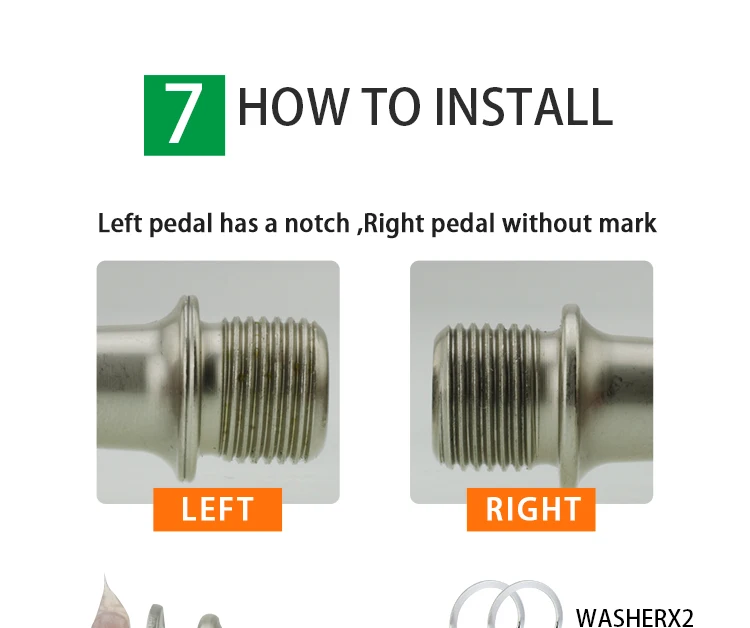 7 HOW TO INSTALL

Left pedal has a notch ,Right pedal without mark

LEFT

RIGHT

WASHERX2