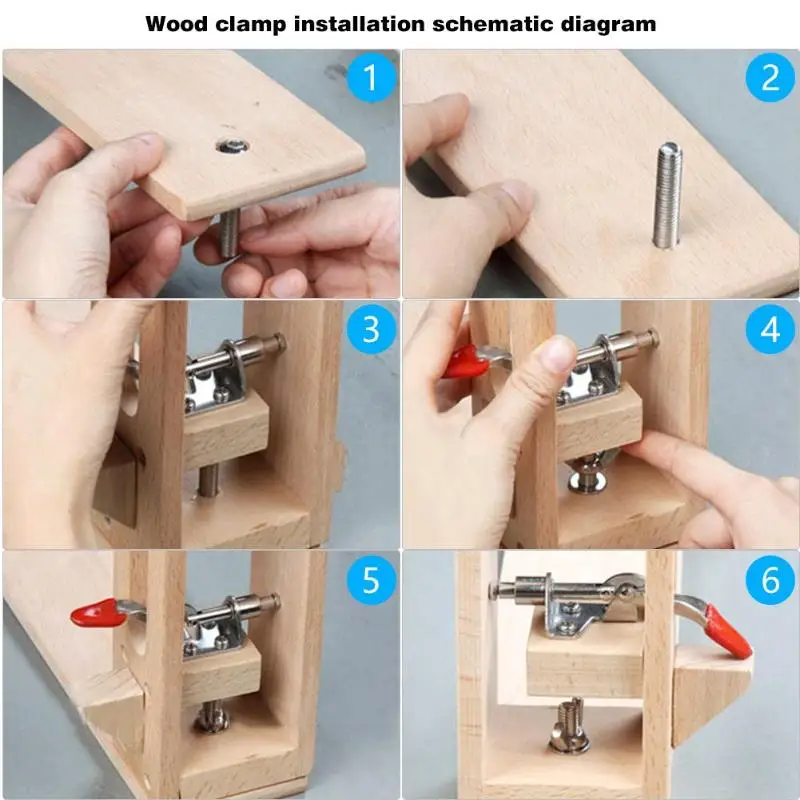 Wood clamp installation schematic diagram

1

2

3

4

5

6