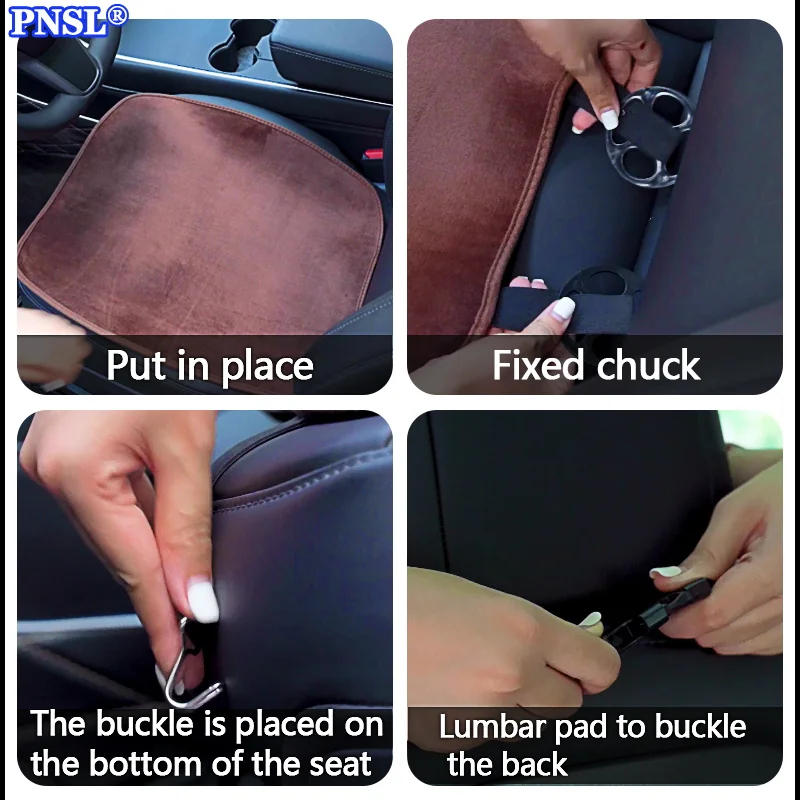 PNSL®

Put in place

Fixed chuck

The buckle is placed on the bottom of the seat

Lumbar pad to buckle the back