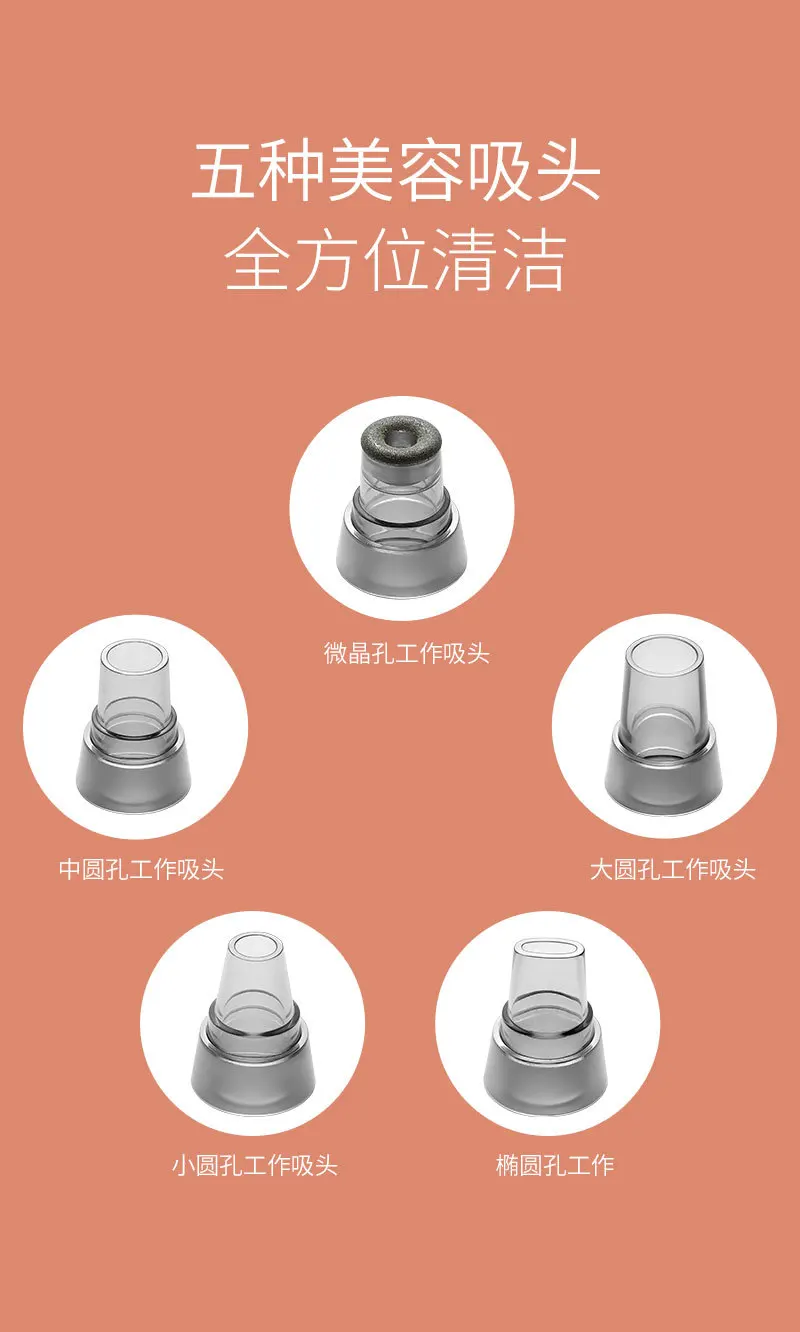 五种美容吸头
全方位清洁

微晶孔工作吸头

中圆孔工作吸头

大圆孔工作吸头

小圆孔工作吸头

椭圆孔工作