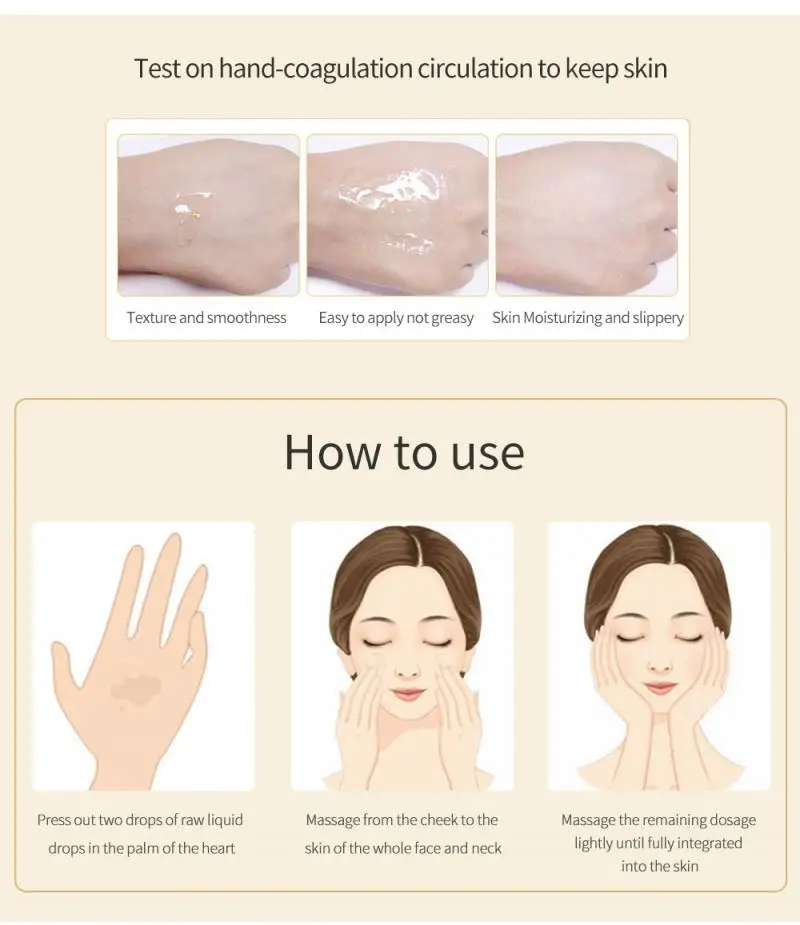 Test on hand-coagulation circulation to keep skin

Texture and smoothness

Easy to apply not greasy

Skin Moisturizing and slippery

How to use

Press out two drops of raw liquid drops in the palm of the heart

Massage from the cheek to the skin of the whole face and neck

Massage the remaining dosage lightly until fully integrated into the skin