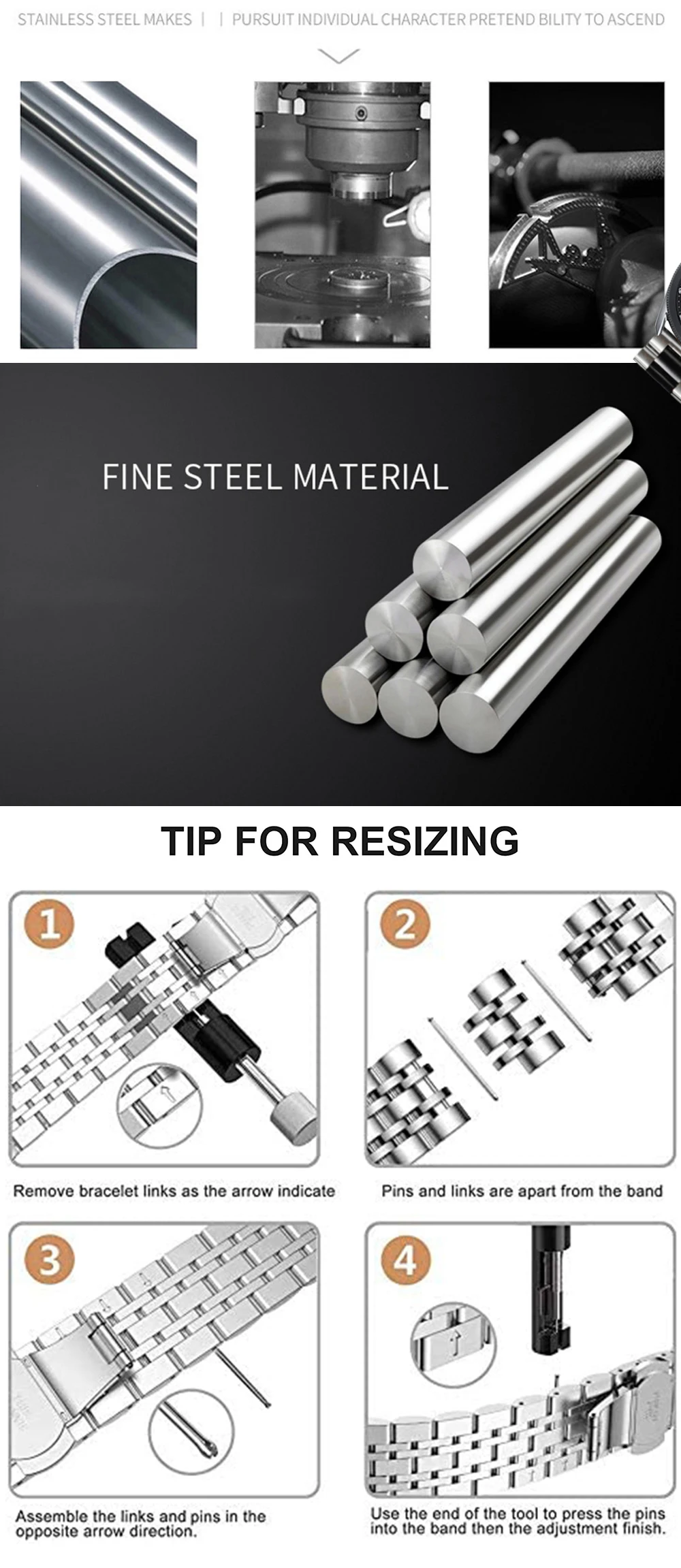 STAINLESS STEEL MAKES | | PURSUIT INDIVIDUAL CHARACTER PRETEND BILITY TO ASCEND

FINE STEEL MATERIAL

TIP FOR RESIZING

1

Remove bracelet links as the arrow indicate

2

Pins and links are apart from the band

3

Assemble the links and pins in the opposite arrow direction.

4

Use the end of the tool to press the pins into the band then the adjustment finish.