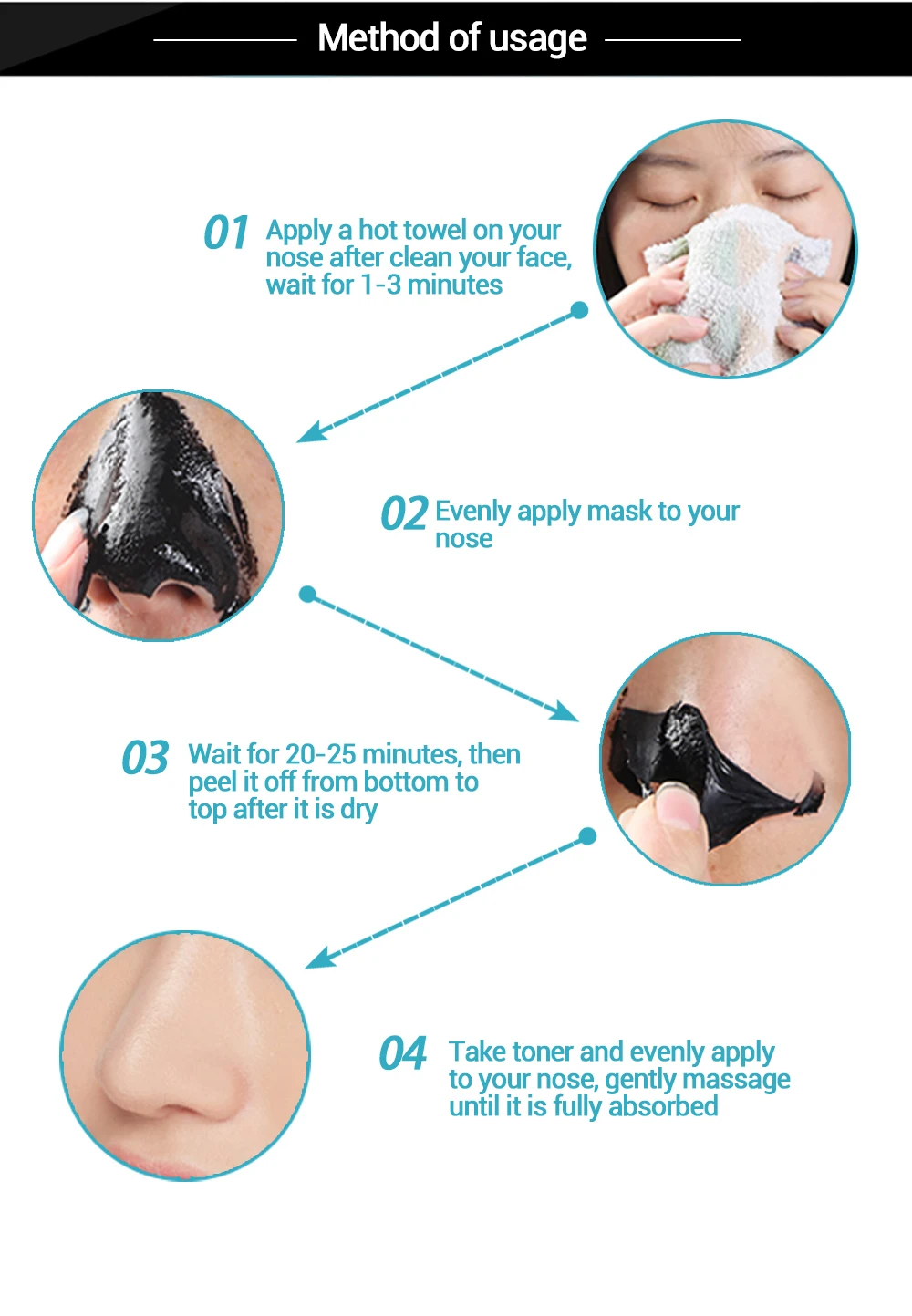 Method of usage

01 Apply a hot towel on your nose after clean your face, wait for 1-3 minutes

02 Evenly apply mask to your nose

03 Wait for 20-25 minutes, then peel it off from bottom to top after it is dry

04 Take toner and evenly apply to your nose, gently massage until it is fully absorbed