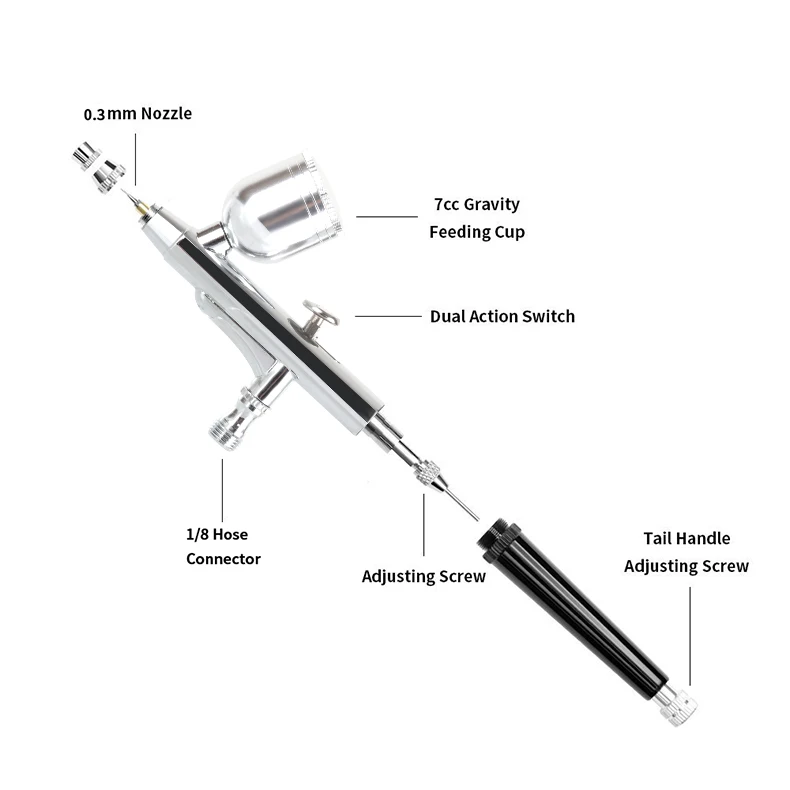 0.3mm Nozzle

7cc Gravity Feeding Cup

Dual Action Switch

1/8 Hose Connector

Adjusting Screw

Tail Handle Adjusting Screw