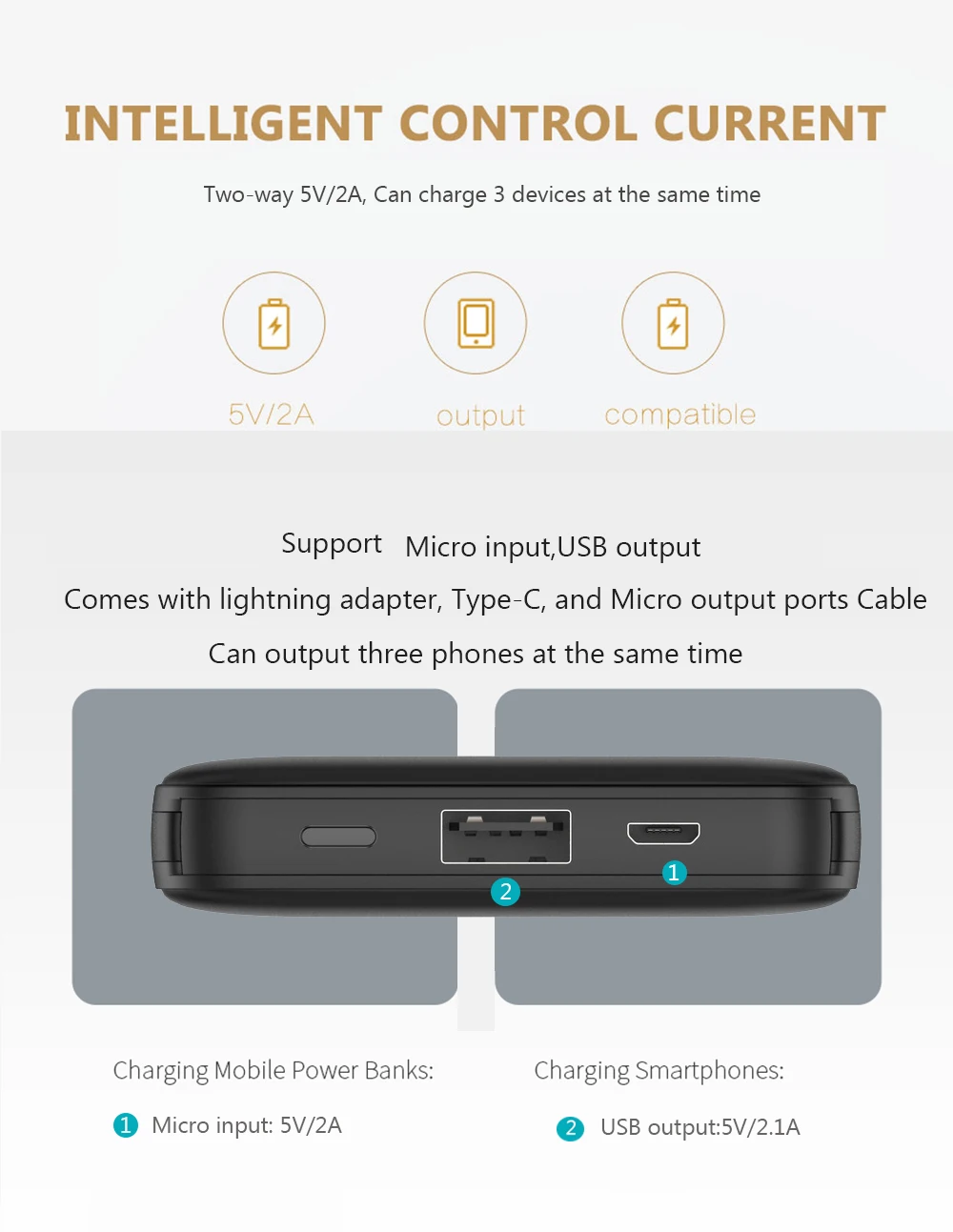 INTELLIGENT CONTROL CURRENT

Two-way 5V/2A, Can charge 3 devices at the same time

5V/2A output compatible

Support Micro input,USB output

Comes with lightning adapter, Type-C, and Micro output ports Cable

Can output three phones at the same time

2

1

Charging Mobile Power Banks:

1 Micro input: 5V/2A

Charging Smartphones:

2 USB output:5V/2.1A