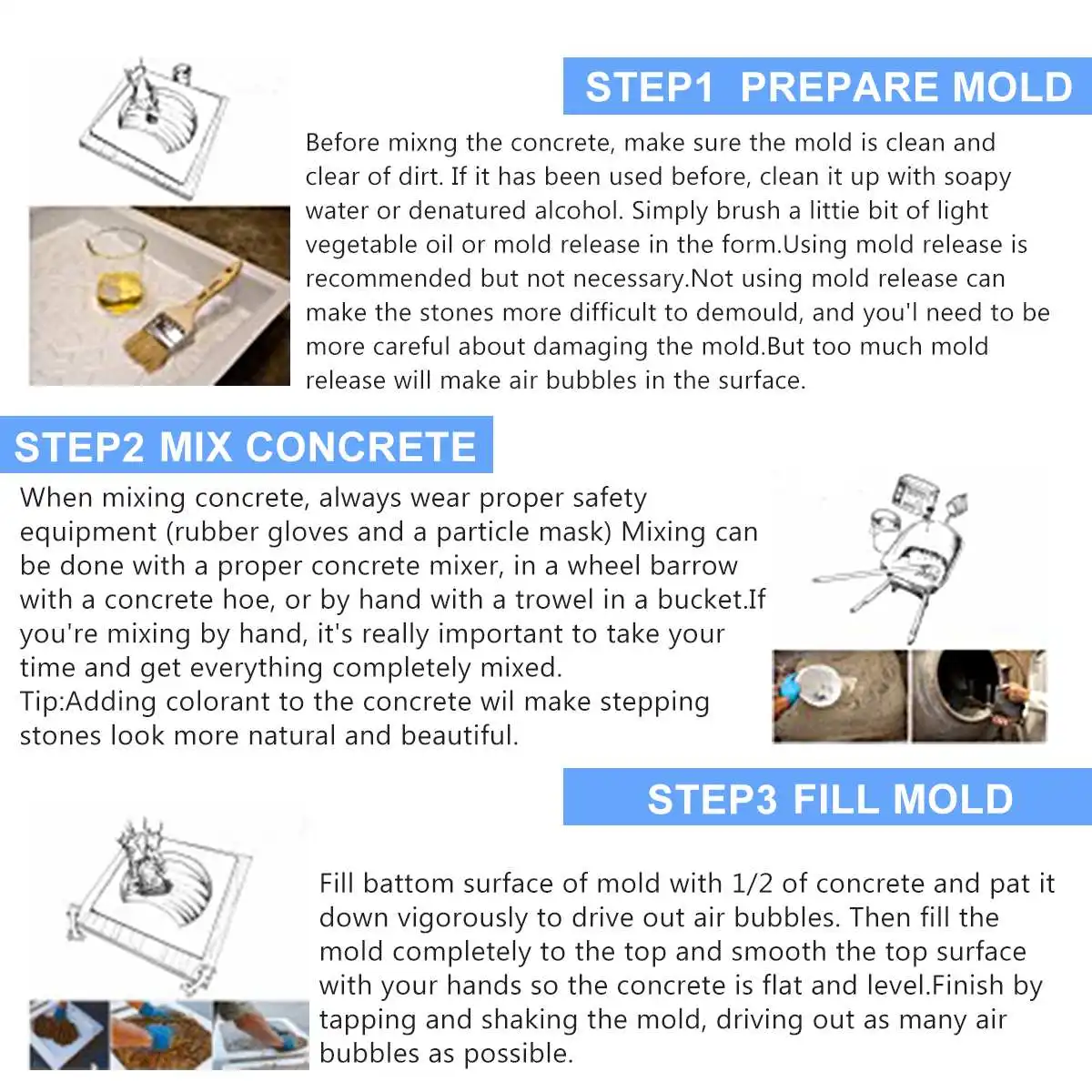 STEP1 PREPARE MOLD

Before mixng the concrete, make sure the mold is clean and clear of dirt. If it has been used before, clean it up with soapy water or denatured alcohol. Simply brush a littie bit of light vegetable oil or mold release in the form.Using mold release is recommended but not necessary.Not using mold release can make the stones more difficult to demould, and you'l need to be more careful about damaging the mold.But too much mold release will make air bubbles in the surface.

STEP2 MIX CONCRETE

When mixing concrete, always wear proper safety equipment (rubber gloves and a particle mask) Mixing can be done with a proper concrete mixer, in a wheel barrow with a concrete hoe, or by hand with a trowel in a bucket.If you're mixing by hand, it's really important to take your time and get everything completely mixed.
Tip:Adding colorant to the concrete wil make stepping stones look more natural and beautiful.

STEP3 FILL MOLD

Fill battom surface of mold with 1/2 of concrete and pat it down vigorously to drive out air bubbles. Then fill the mold completely to the top and smooth the top surface with your hands so the concrete is flat and level.Finish by tapping and shaking the mold, driving out as many air bubbles as possible.