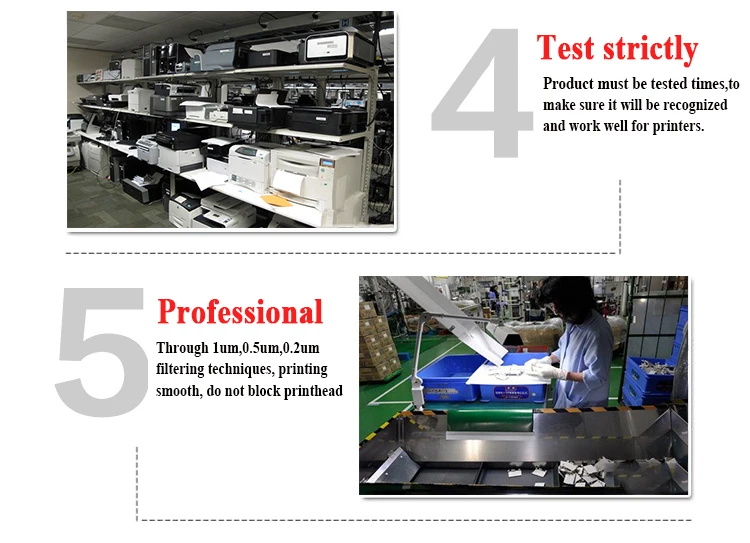 4

Test strictly

Product must be tested times,to make sure it will be recognized and work well for printers.

5

Professional

Through 1um,0.5um,0.2um filtering techniques, printing smooth, do not block printhead