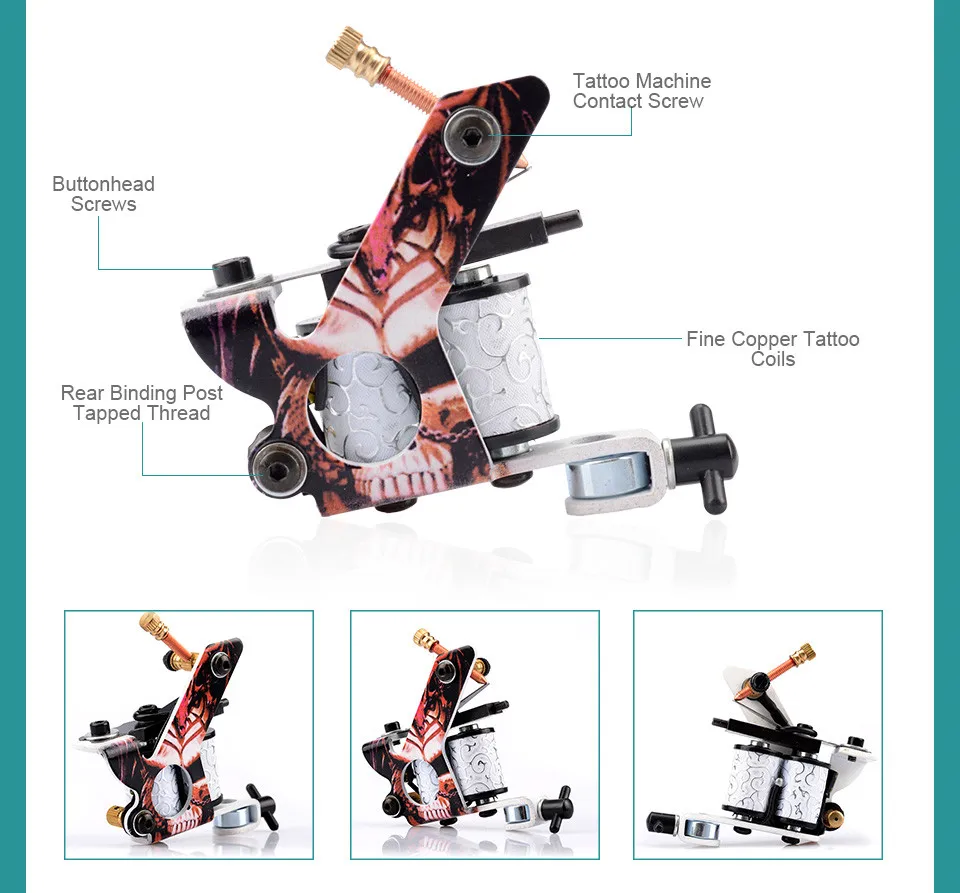 Tattoo Machine Contact Screw

Buttonhead Screws

Fine Copper Tattoo Coils

Rear Binding Post Tapped Thread