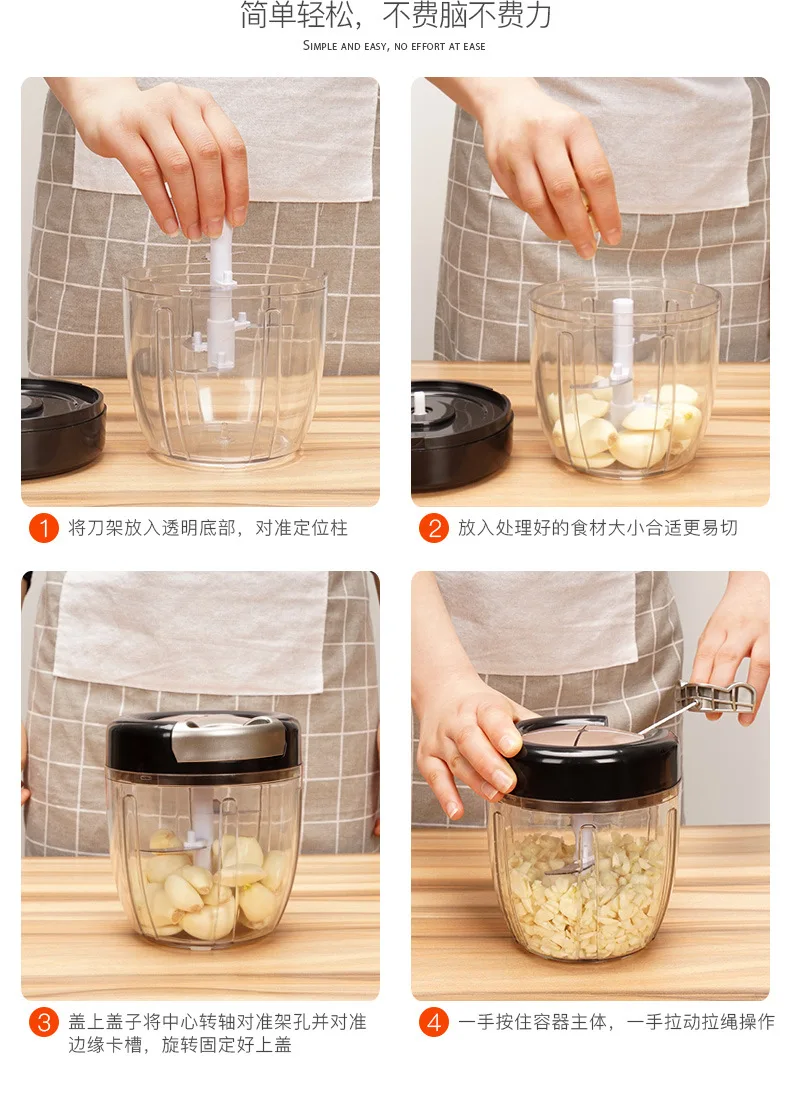 简单轻松，不费脑不费力

SIMPLE AND EASY, NO EFFORT AT EASE

1 将刀架放入透明底部，对准定位柱

2 放入处理好的食材大小合适更易切

3 盖上盖子将中心转轴对准架孔并对准边缘卡槽，旋转固定好上盖

4 一手按住容器主体，一手拉动拉绳操作