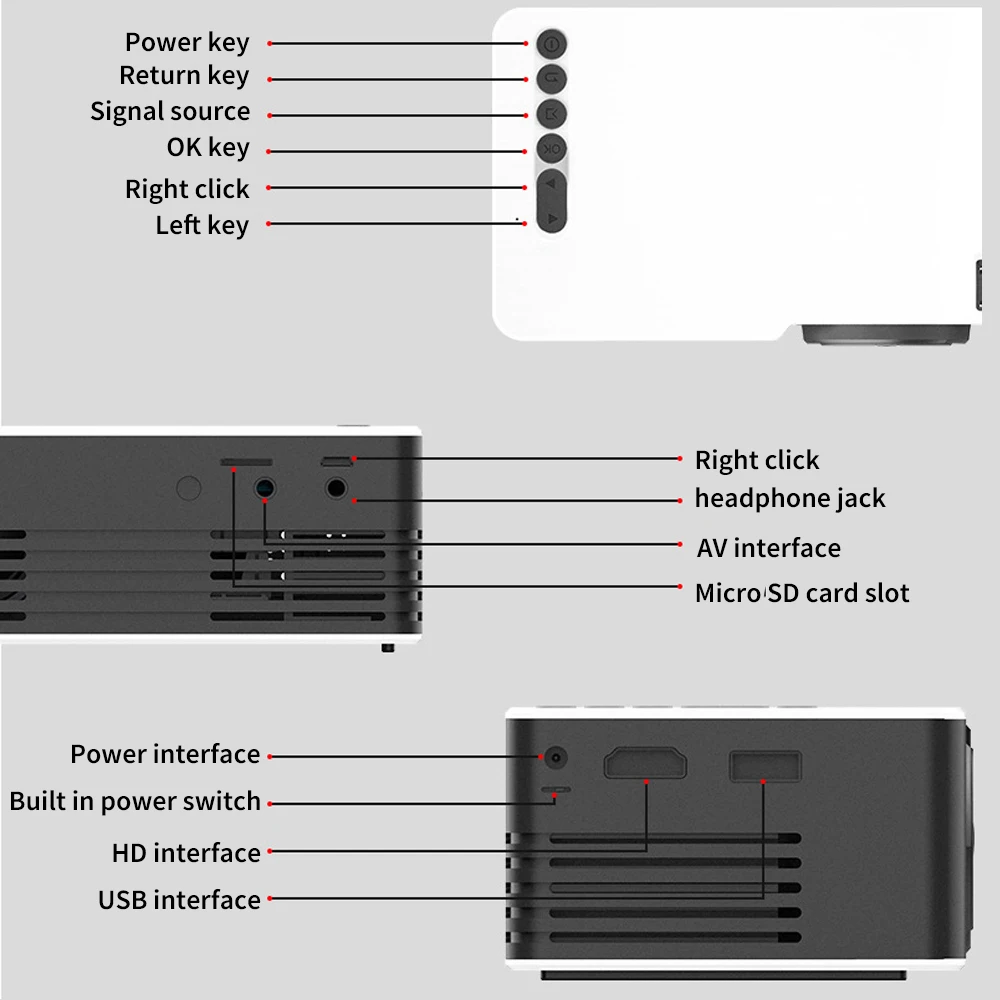 Power key
Return key
Signal source
OK key
Right click
Left key

OK

Right click
headphone jack
AV interface
Micro SD card slot

Power interface
Built in power switch
HD interface
USB interface