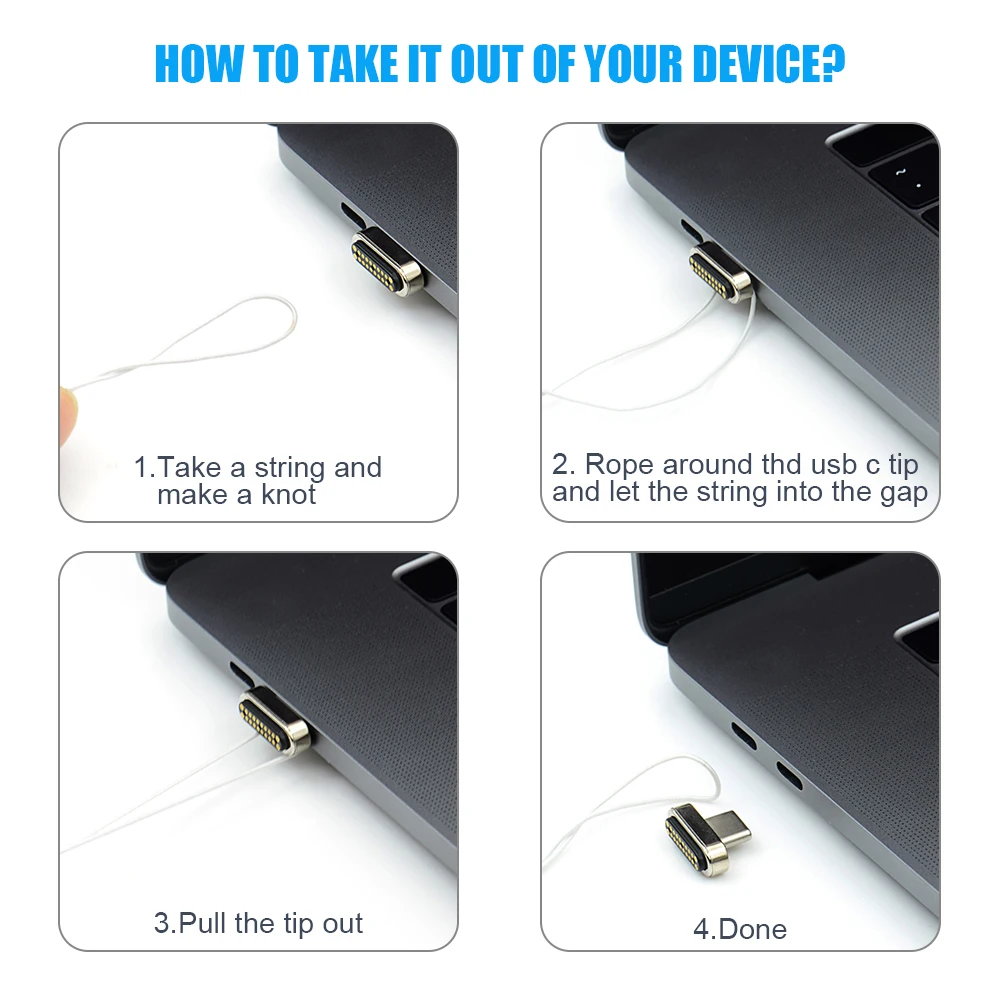 HOW TO TAKE IT OUT OF YOUR DEVICE?

1.Take a string and make a knot

2. Rope around thd usb c tip and let the string into the gap

3.Pull the tip out

4.Done