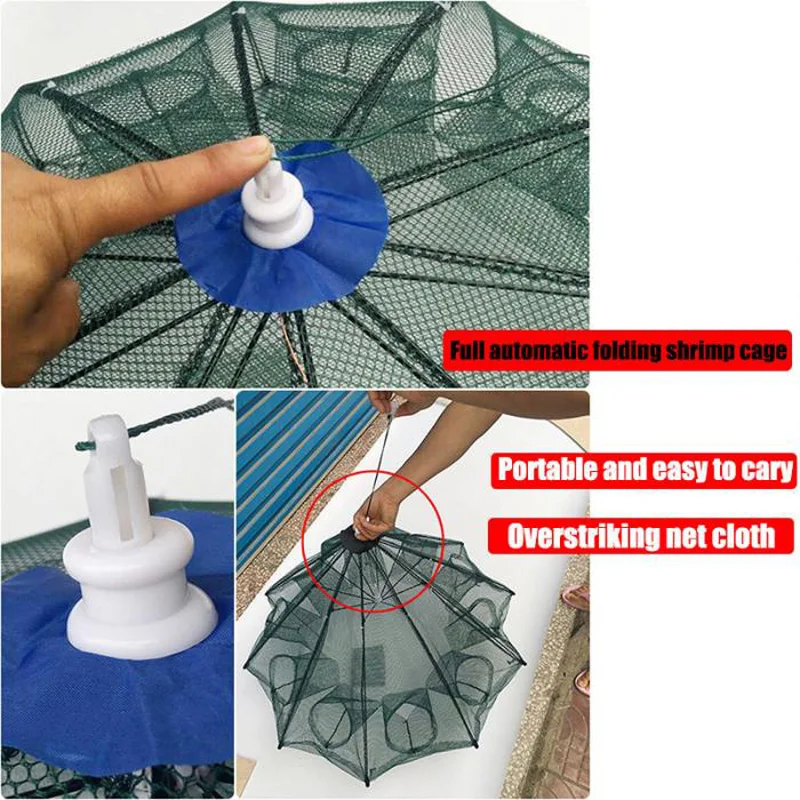 Full automatic folding shrimp cage

Portable and easy to cary

Overstriking net cloth