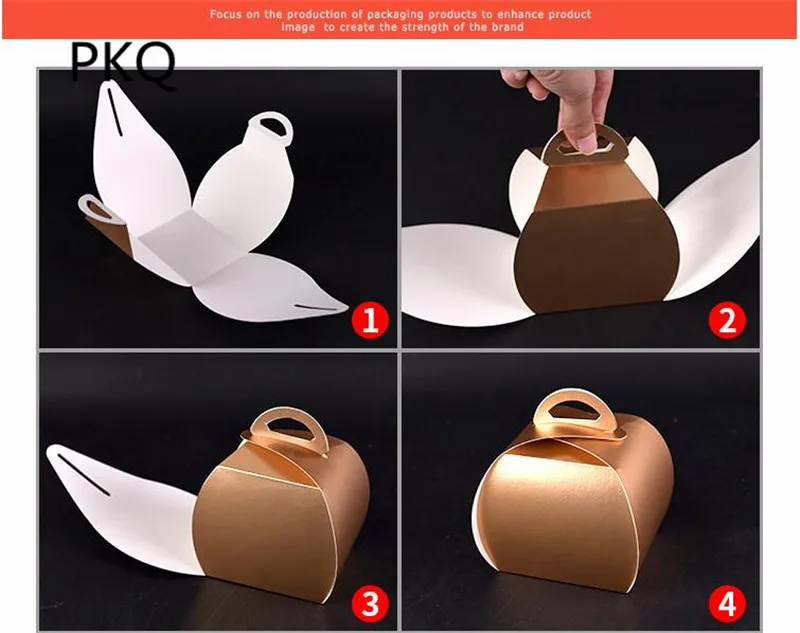 Focus on the production of packaging products to enhance product image to create the strength of the brand

PKQ

1

2

3

4