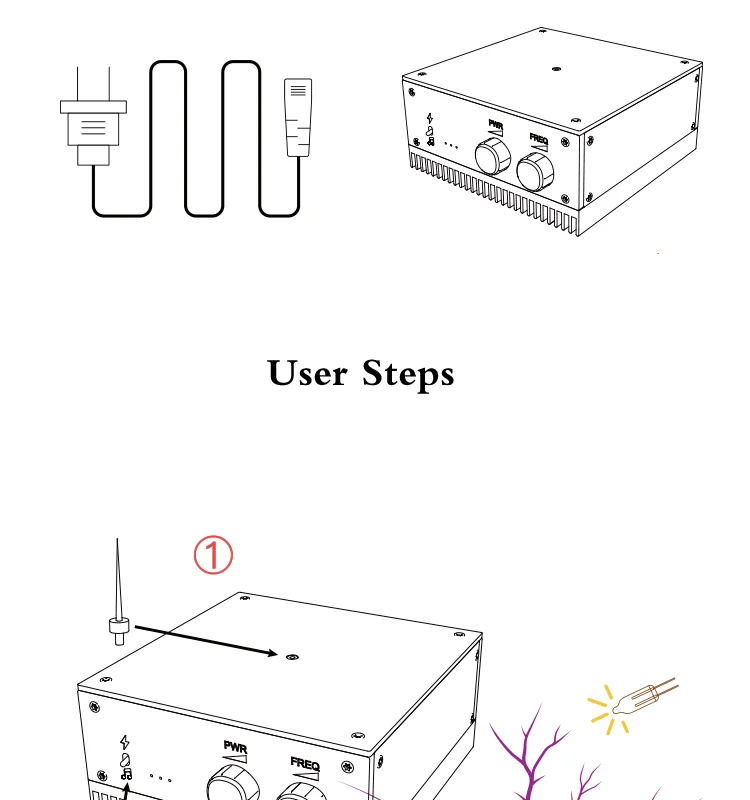 PWR
FREQ

User Steps

①

PWR
FREQ