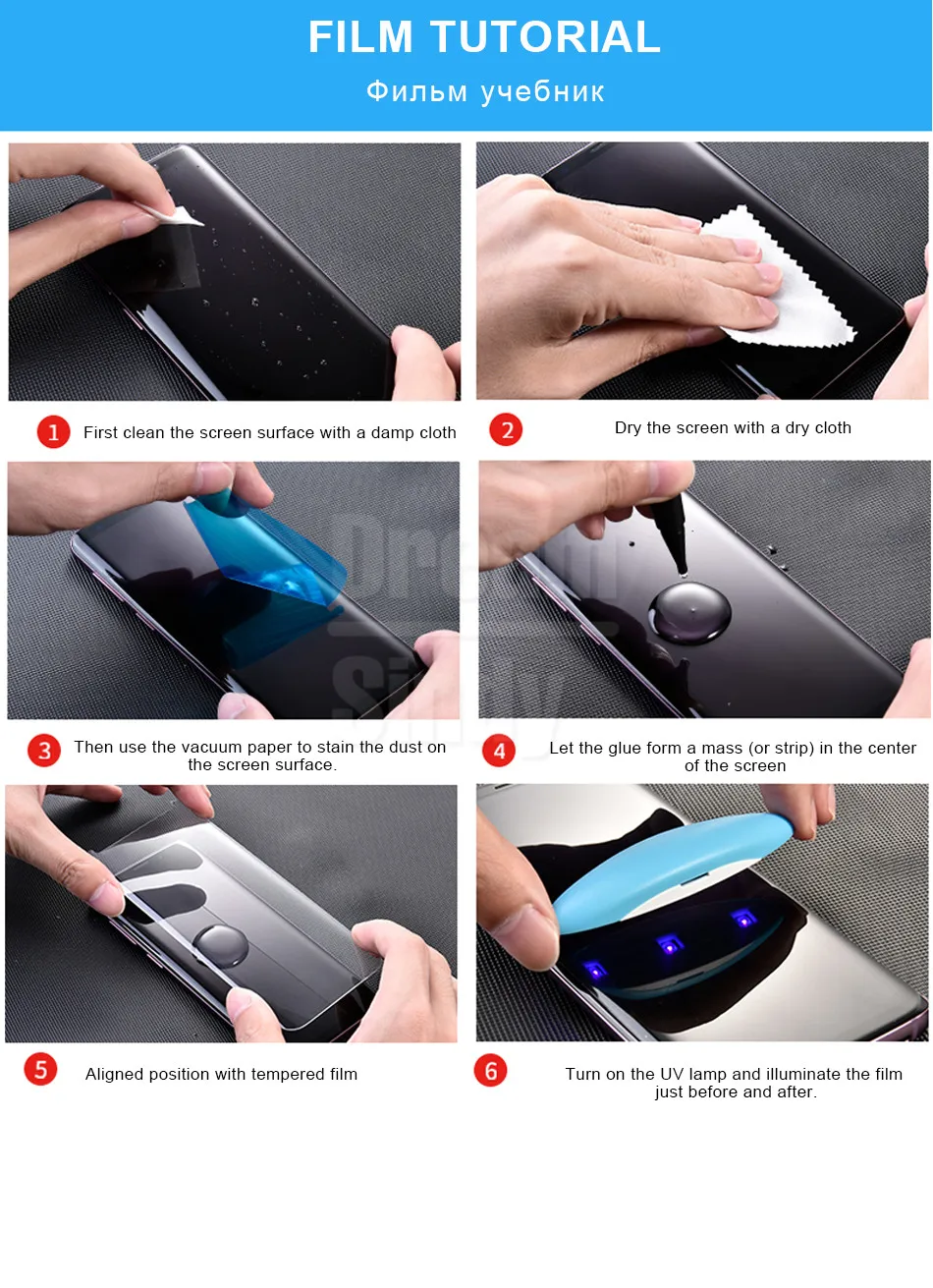 FILM TUTORIAL
Фильм учебник

1 First clean the screen surface with a damp cloth

2 Dry the screen with a dry cloth

3 Then use the vacuum paper to stain the dust on the screen surface.

4 Let the glue form a mass (or strip) in the center of the screen

5 Aligned position with tempered film

6 Turn on the UV lamp and illuminate the film just before and after.