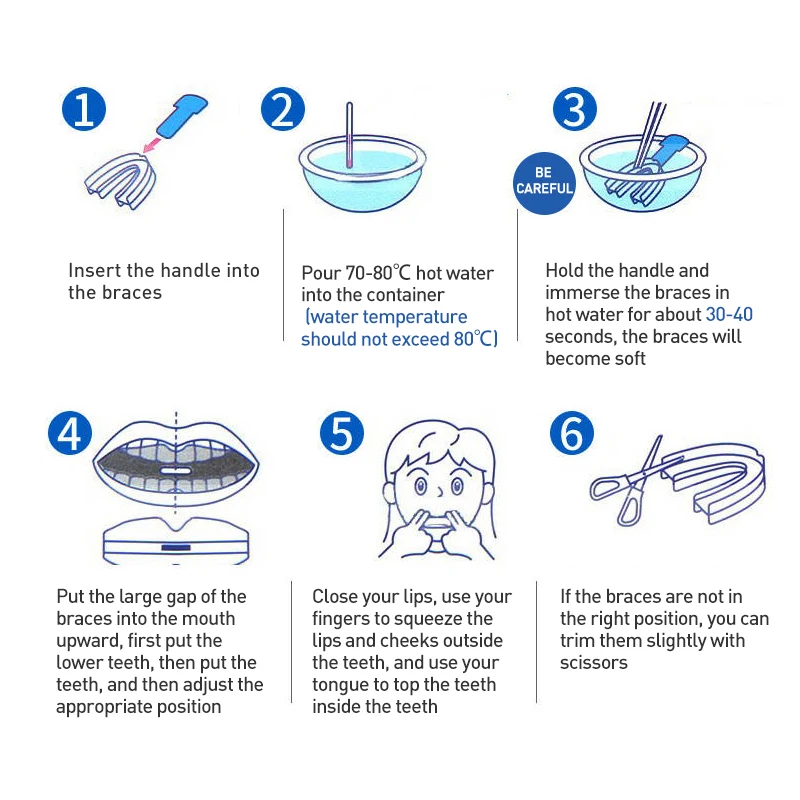 1

Insert the handle into the braces

2

Pour 70-80℃ hot water into the container (water temperature should not exceed 80℃)

3

BE CAREFUL

Hold the handle and immerse the braces in hot water for about 30-40 seconds, the braces will become soft

4

Put the large gap of the braces into the mouth upward, first put the lower teeth, then put the teeth, and then adjust the appropriate position

5

Close your lips, use your fingers to squeeze the lips and cheeks outside the teeth, and use your tongue to top the teeth inside the teeth

6

If the braces are not in the right position, you can trim them slightly with scissors