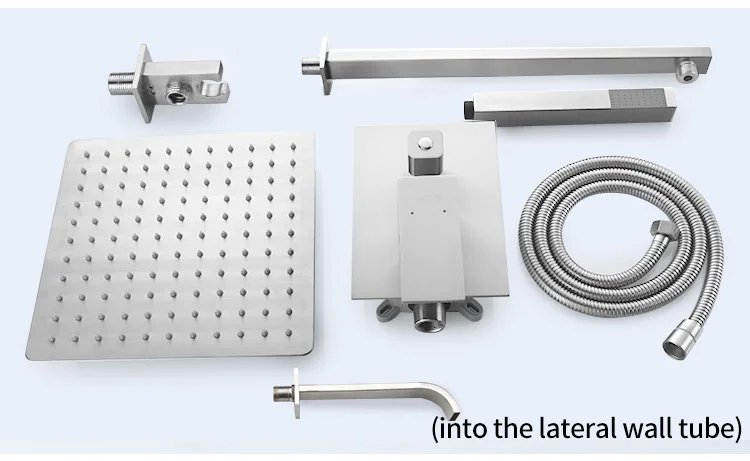 (into the lateral wall tube)