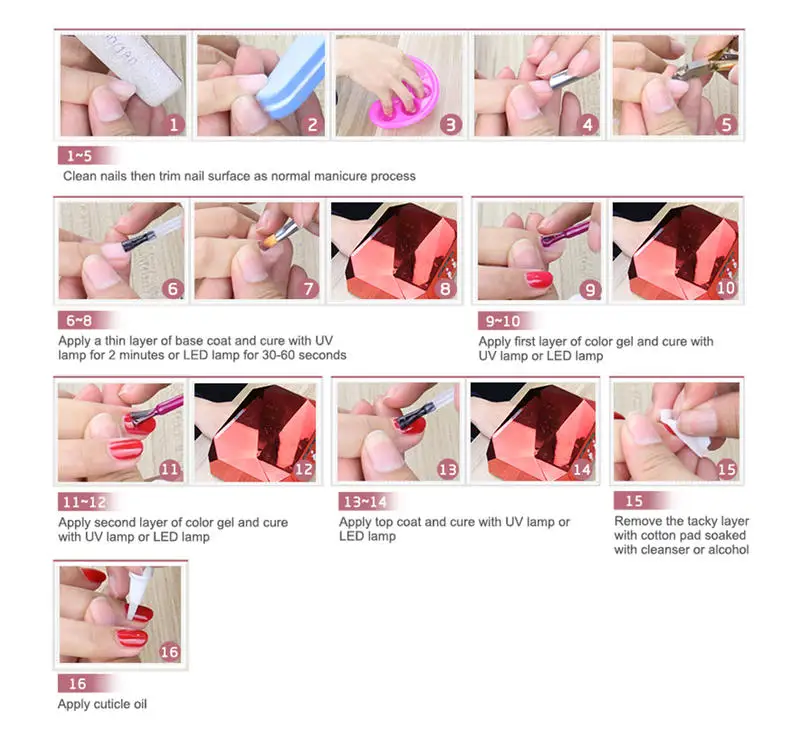 1 2 3 4 5

1~5
Clean nails then trim nail surface as normal manicure process

6 7 8

6~8
Apply a thin layer of base coat and cure with UV lamp for 2 minutes or LED lamp for 30-60 seconds

9 10

9~10
Apply first layer of color gel and cure with UV lamp or LED lamp

11 12

11~12
Apply second layer of color gel and cure with UV lamp or LED lamp

13 14

13~14
Apply top coat and cure with UV lamp or LED lamp

15

15
Remove the tacky layer with cotton pad soaked with cleanser or alcohol

16

16
Apply cuticle oil