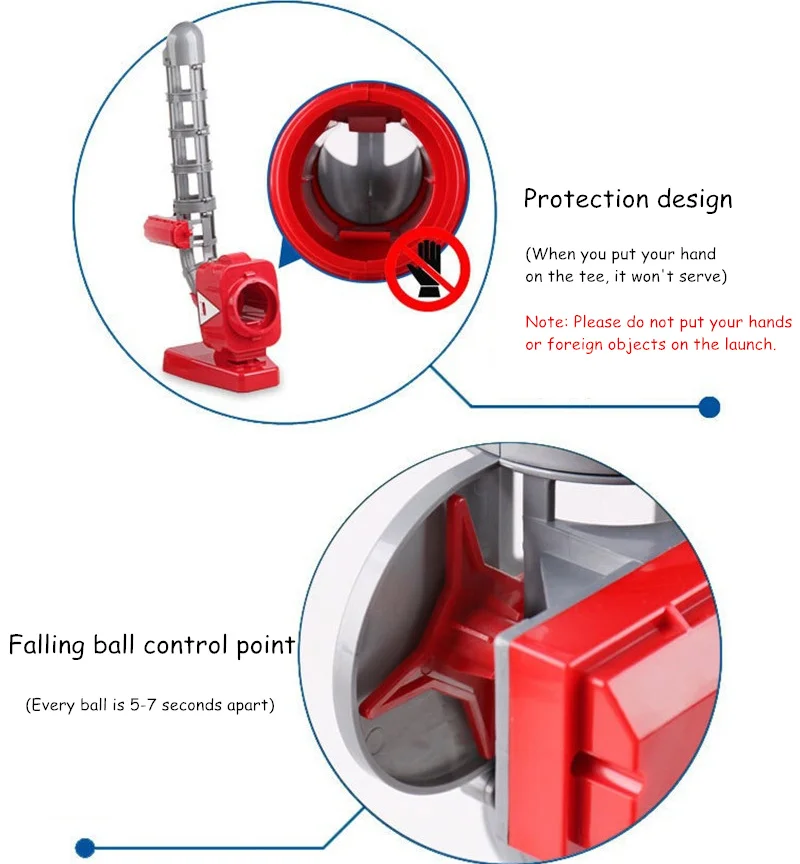 Protection design

(When you put your hand on the tee, it won't serve)

Note: Please do not put your hands or foreign objects on the launch.

Falling ball control point

(Every ball is 5-7 seconds apart)